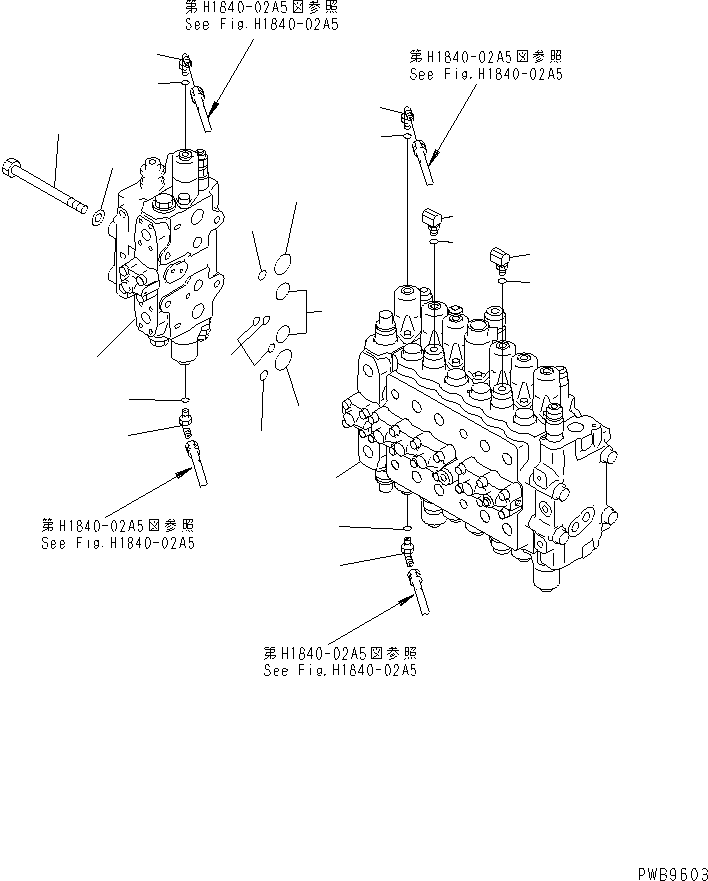 第H1840-02A5図参照
See Fig.H1840-02A5

第H1840-02A5図参照
See Fig.H1840-02A5

第H1840-02A5図参照
See Fig.H1840-02A5

第H1840-02A5図参照
See Fig.H1840-02A5

PWB9603