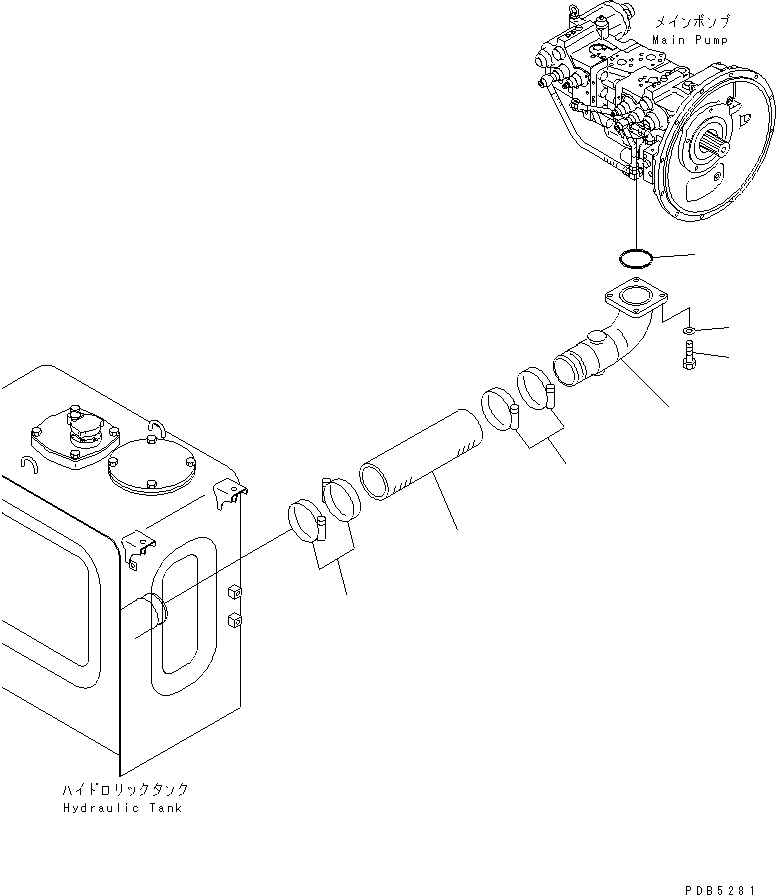 メインポンプ
Main Pump

ハイドロリックタンク
Hydraulic Tank

PDB5281