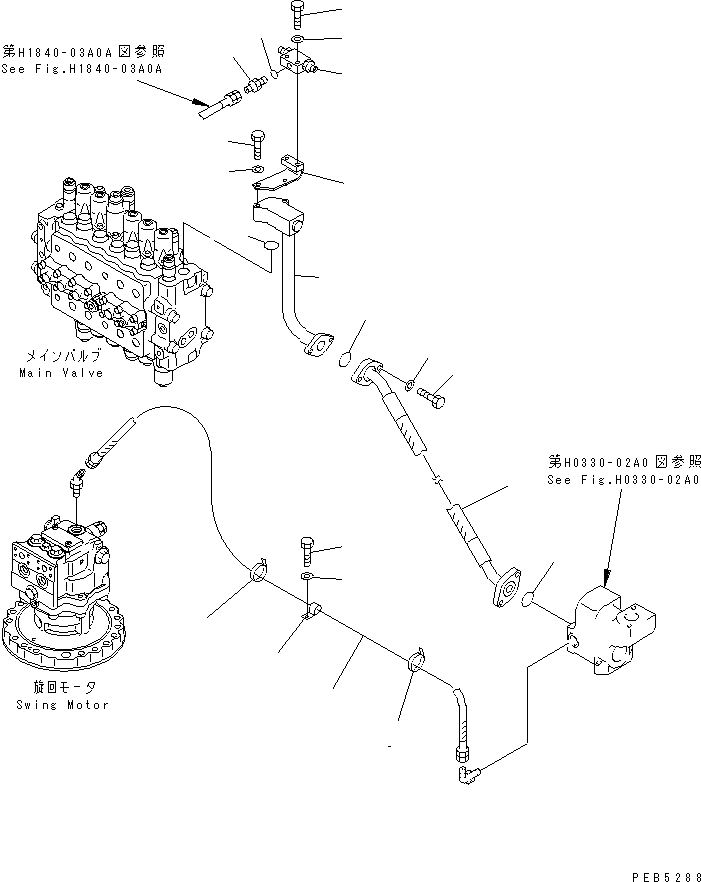 第H1840-03A0A図参照
See Fig.H1840-03A0A

メインバルブ
Main Valve

第H0330-02A0図参照
See Fig.H0330-02A0

旋回モータ
Swing Motor

PEB5288