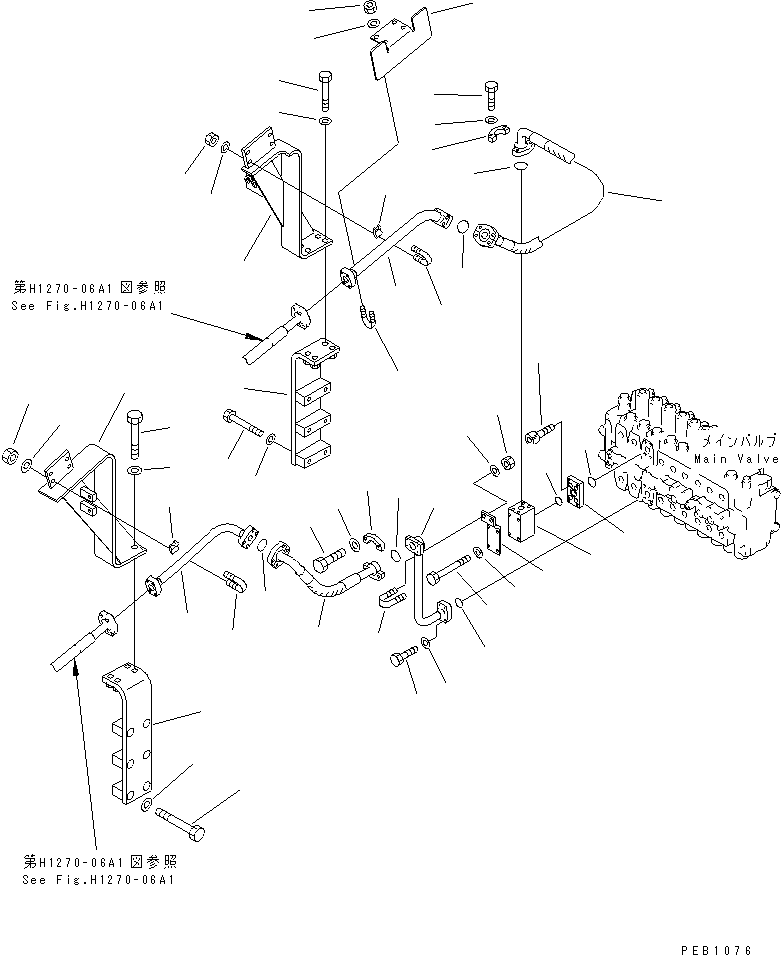 第H1270-06A1図参照
See Fig.H1270-06A1

メインバルブ
Main Valve

第H1270-06A1図参照
See Fig.H1270-06A1

PEB1076