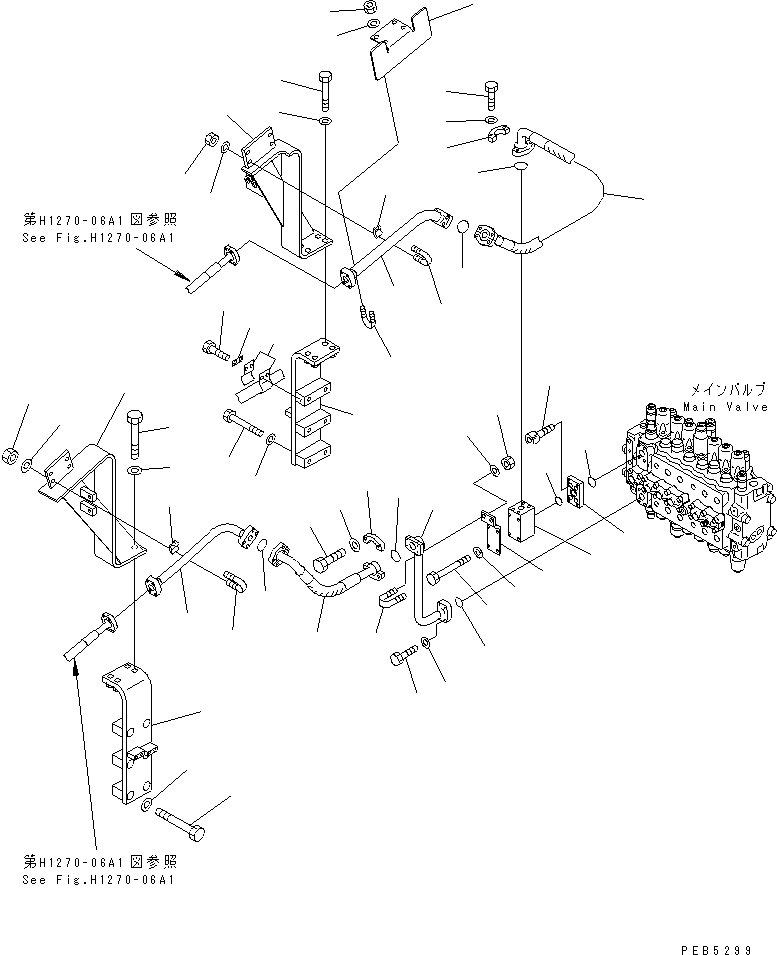 第H1270-06A1図参照
See Fig.H1270-06A1

メインバルブ
Main Valve

第H1270-06A1図参照
See Fig.H1270-06A1

PEB5299