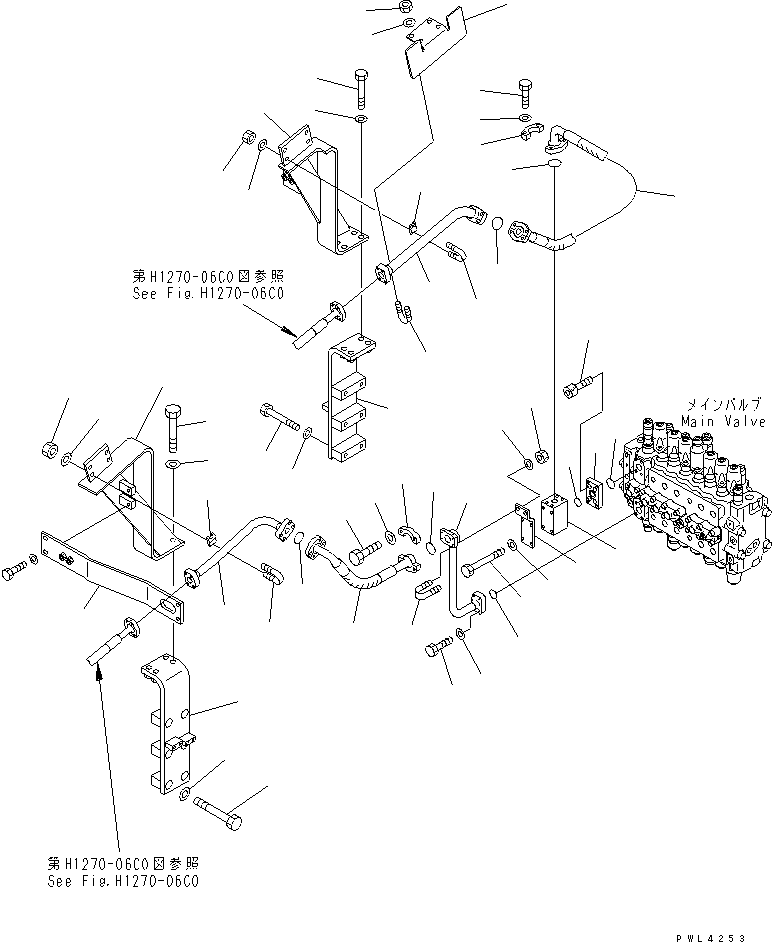 第H1270-06C0図参照
See Fig.H1270-06C0

メインバルブ
Main Valve

第H1270-06C0図参照
See Fig.H1270-06C0

PWL4253