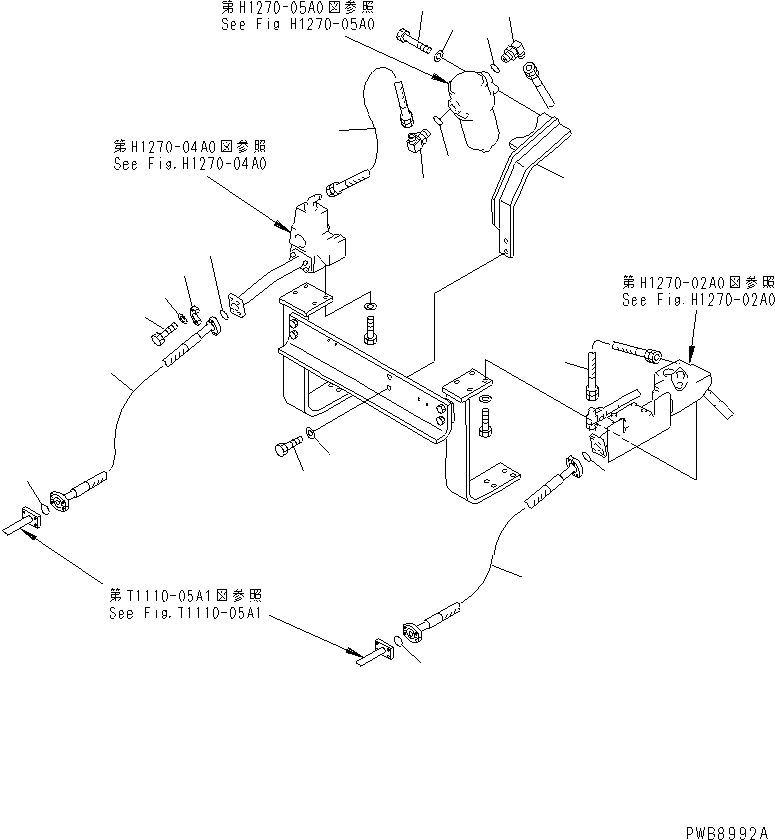 第H1270-05A0図参照
See Fig H1270-05A0

第H1270-04A0図参照
See Fig.H1270-04A0

第H1270-02A0図参照
See Fig.H1270-02A0

第T1110-05A1図参照
See Fig.T1110-05A1

PWB8992A