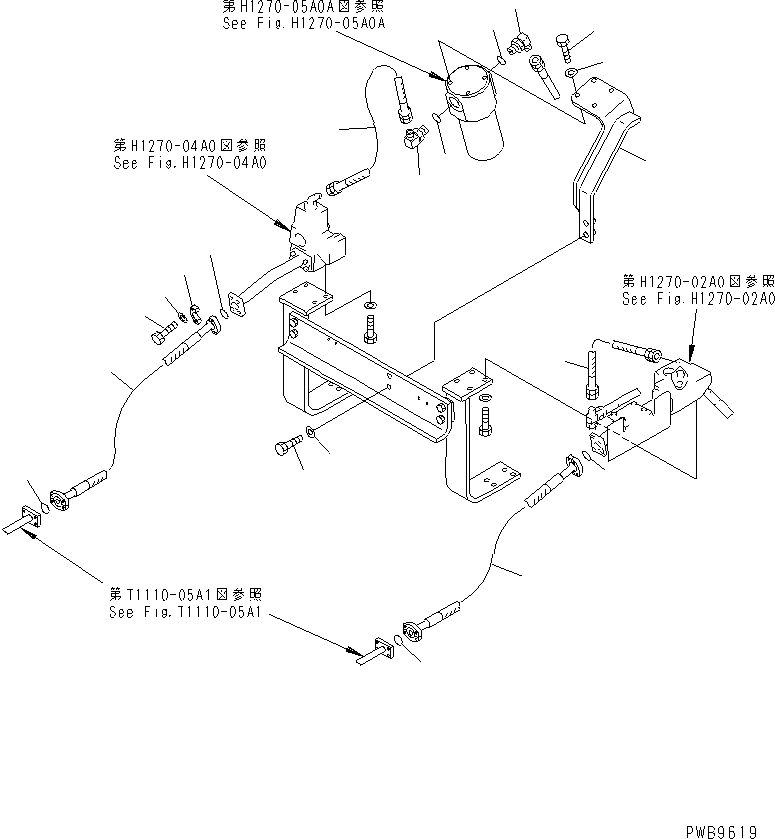 第H1270-05A0A図参照
See Fig.H1270-05A0A

第H1270-04A0図参照
See Fig.H1270-04A0

第H1270-02A0図参照
See Fig.H1270-02A0

第T1110-05A1図参照
See Fig.T1110-05A1

PWB9619