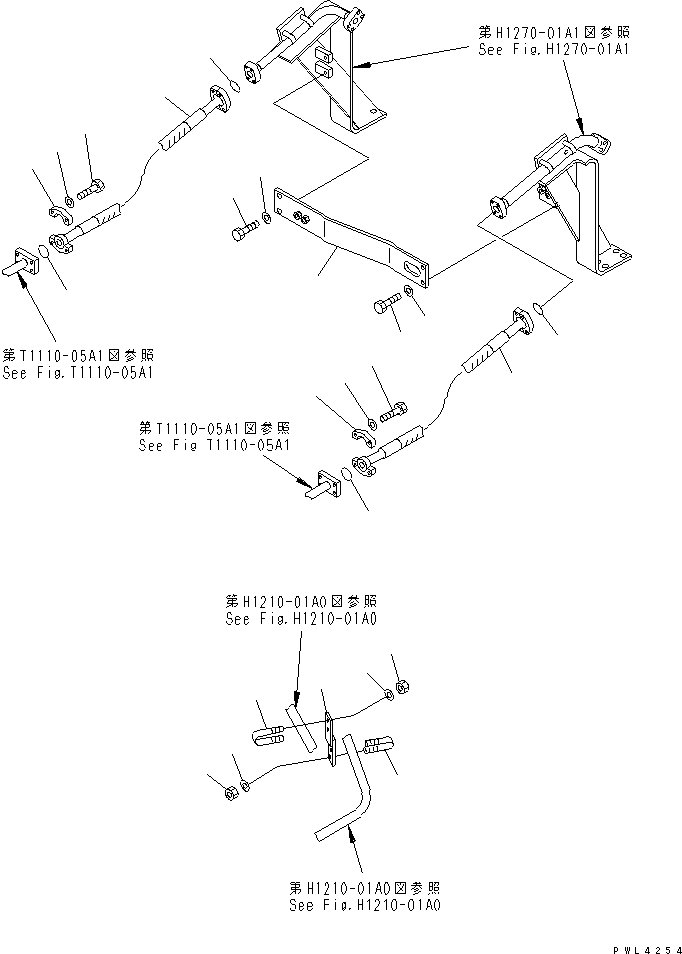 第H1270-01A1図参照
See Fig.H1270-01A1

第T1110-05A1図参照
See Fig.T1110-05A1

第T1110-05A1図参照
See Fig T1110-05A1

第H1210-01A0図参照
See Fig.H1210-01A0

第H1210-01A0図参照
See Fig.H1210-01A0

PWL4254