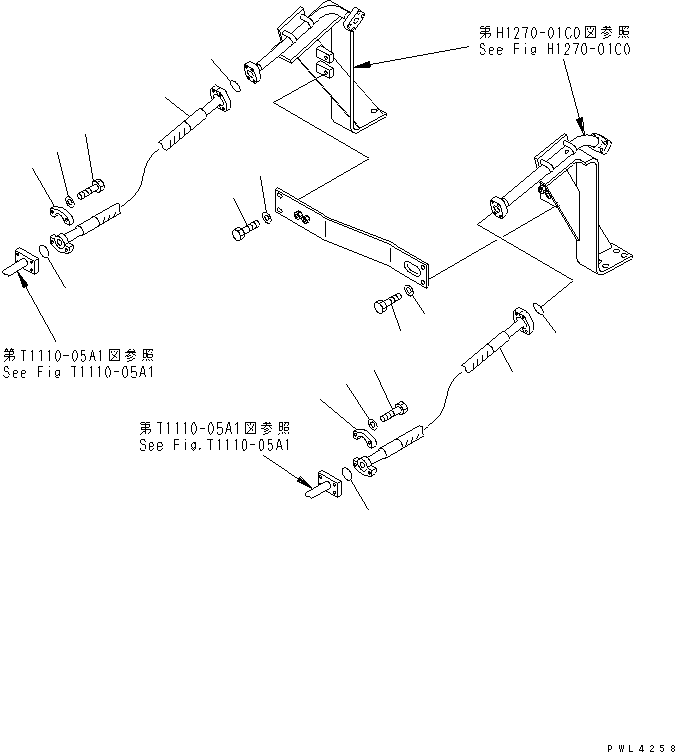 第H1270-01C0図参照
See Fig H1270-01C0

第T1110-05A1図参照
See Fig T1110-05A1

第T1110-05A1図参照
See Fig.T1110-05A1

PWL4258