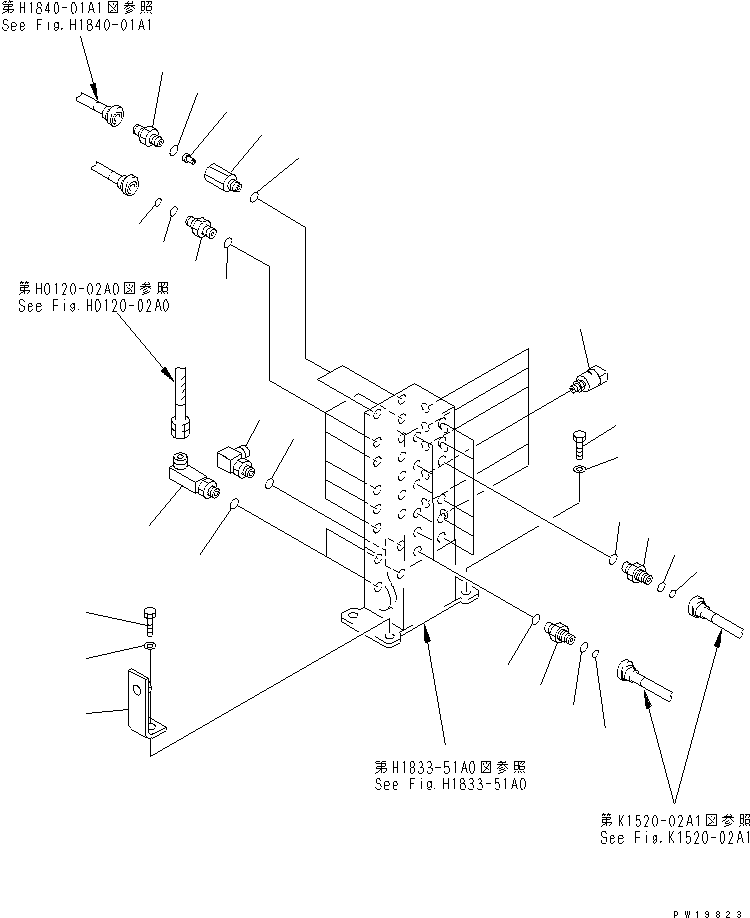 第H1840-01A1図参照
See Fig.H1840-01A1

第H0120-02A0図参照
See Fig.H0120-02A0

第H1833-51A0図参照
See Fig.H1833-51A0

第K1520-02A1図参照
See Fig.K1520-02A1

PW19823