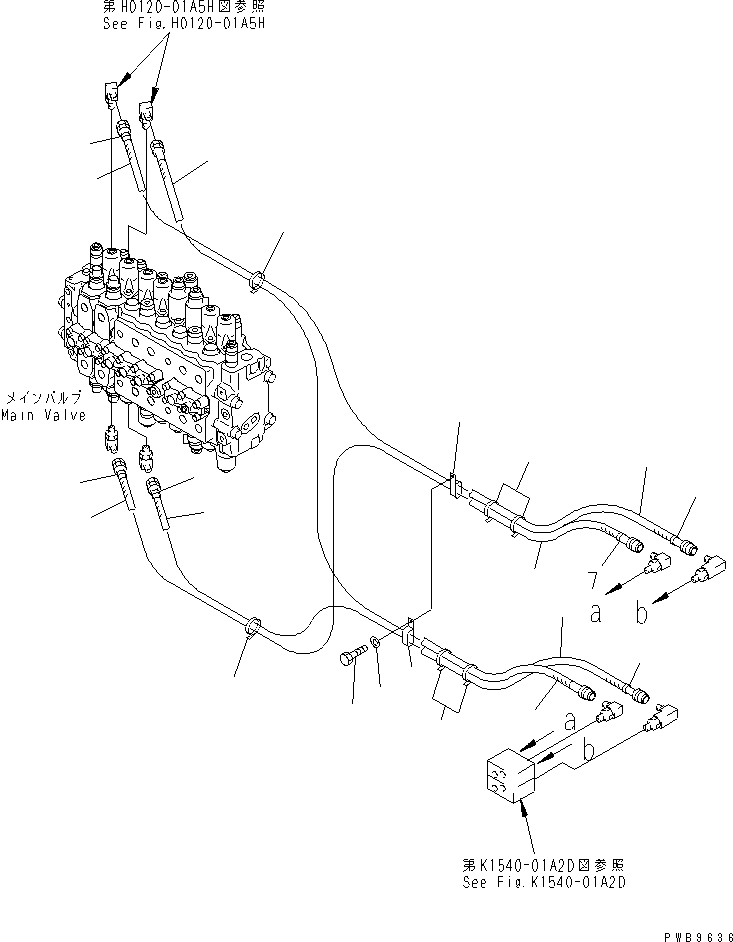 第H0120-01A5H図参照
See Fig.H0120-01A5H

メインバルブ
Main Valve

7

a

b

a

b

第K1540-01A2D図参照
See Fig.K1540-01A2D

PWB9636