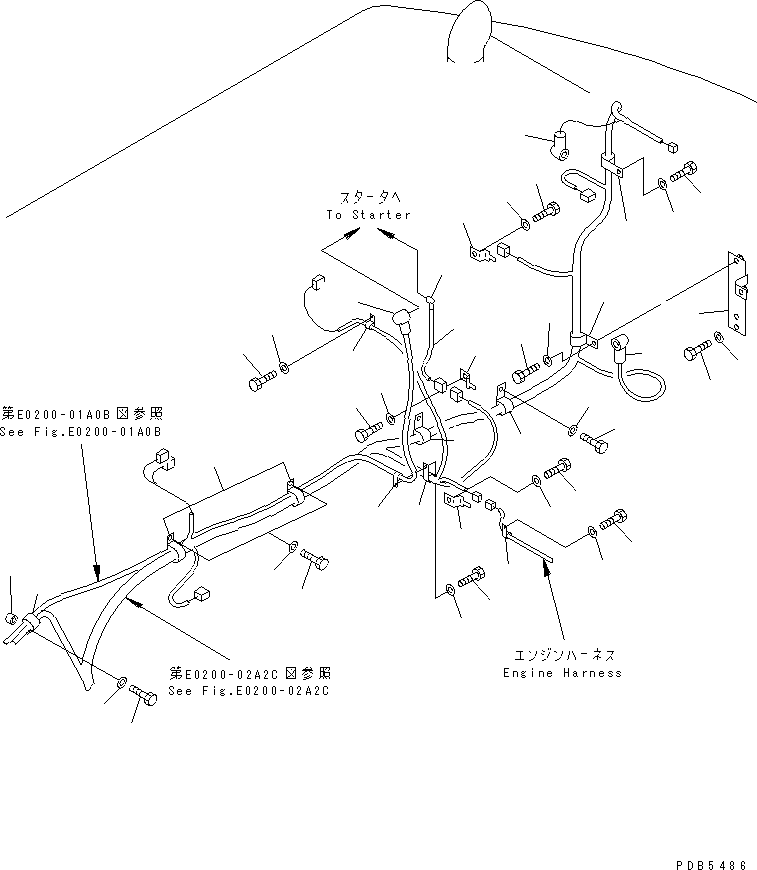 スタータへ
To Starter

第E0200-01A0B図参照
See Fig.E0200-01A0B

第E0200-02A2C図参照
See Fig.E0200-02A2C

エンジンハーネス
Engine Harness

PDB5486