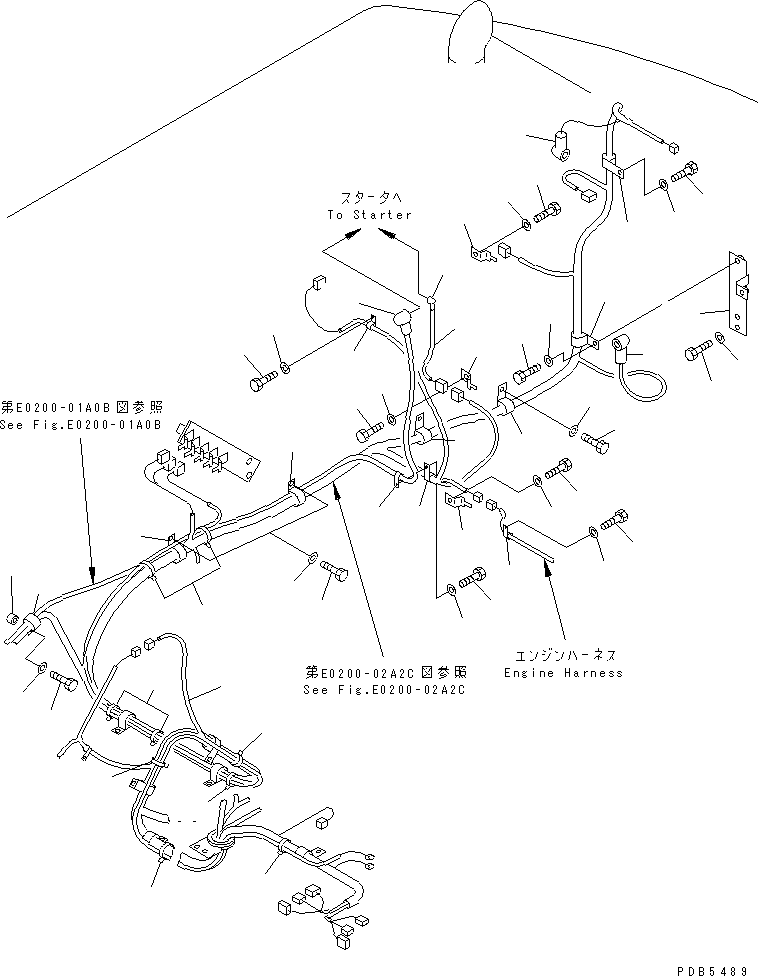 スタータへ
To Starter

第E0200-01A0B図参照
See Fig.E0200-01A0B

第E0200-02A2C図参照
See Fig.E0200-02A2C

エンジンハーネス
Engine Harness

PDB5489