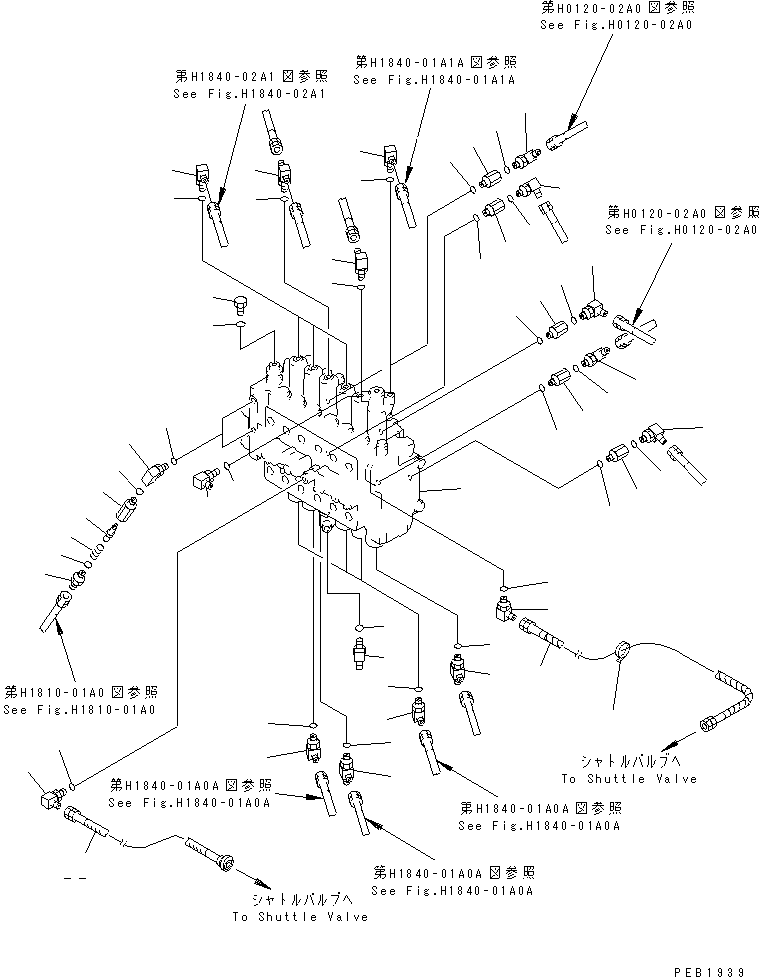 第H0120-02A0図参照
See Fig.H0120-02A0

第H1840-01A1A図参照
See Fig.H1840-01A1A

第H1840-02A1図参照
See Fig.H1840-02A1

第H0120-02A0図参照
See Fig.H0120-02A0

第H1810-01A0図参照
See Fig.H1810-01A0

シャトルバルブへ
To Shuttle Valve

第H1840-01A0A図参照
See Fig.H1840-01A0A

第H1840-01A0A図参照
See Fig.H1840-01A0A

第H1840-01A0A図参照
See Fig.H1840-01A0A

シャトルバルブへ
To Shuttle Valve

PEB1939