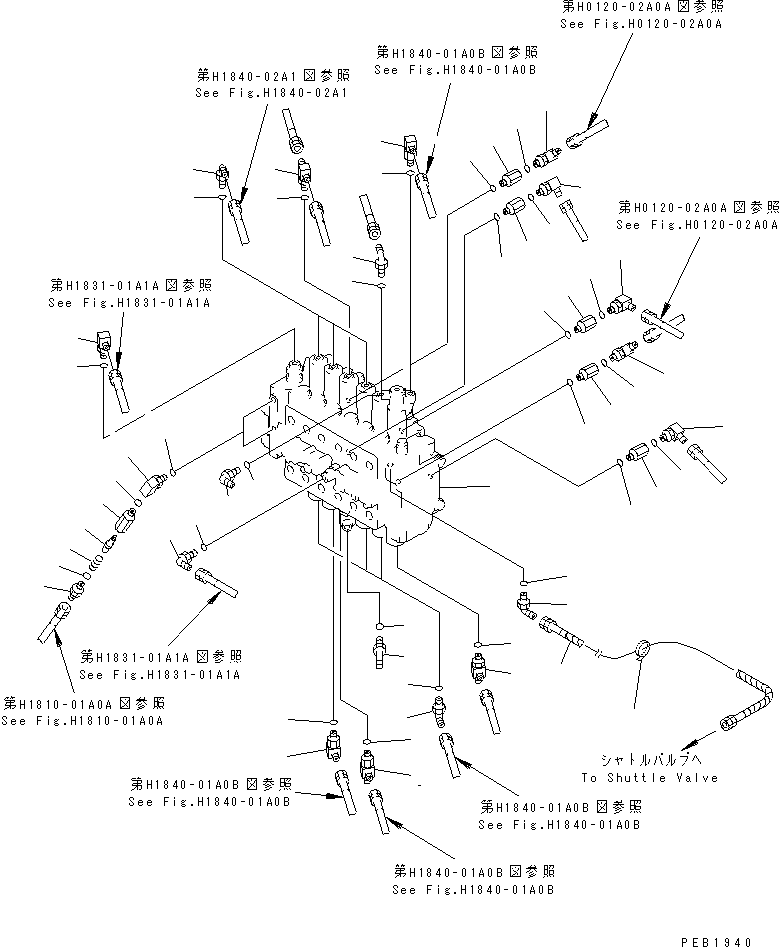 第H0120-02A0A図参照
See Fig.H0120-02A0A

第H1840-01A0B図参照
See Fig.H1840-01A0B

第H1840-02A1図参照
See Fig.H1840-02A1

第H0120-02A0A図参照
See Fig.H0120-02A0A

第H1831-01A1A図参照
See Fig.H1831-01A1A

第H1831-01A1A図参照
See Fig.H1831-01A1A

第H1810-01A0A図参照
See Fig.H1810-01A0A

シャトルバルブへ
To Shuttle Valve

第H1840-01A0B図参照
See Fig.H1840-01A0B

第H1840-01A0B図参照
See Fig.H1840-01A0B

第H1840-01A0B図参照
See Fig.H1840-01A0B

PEB1940