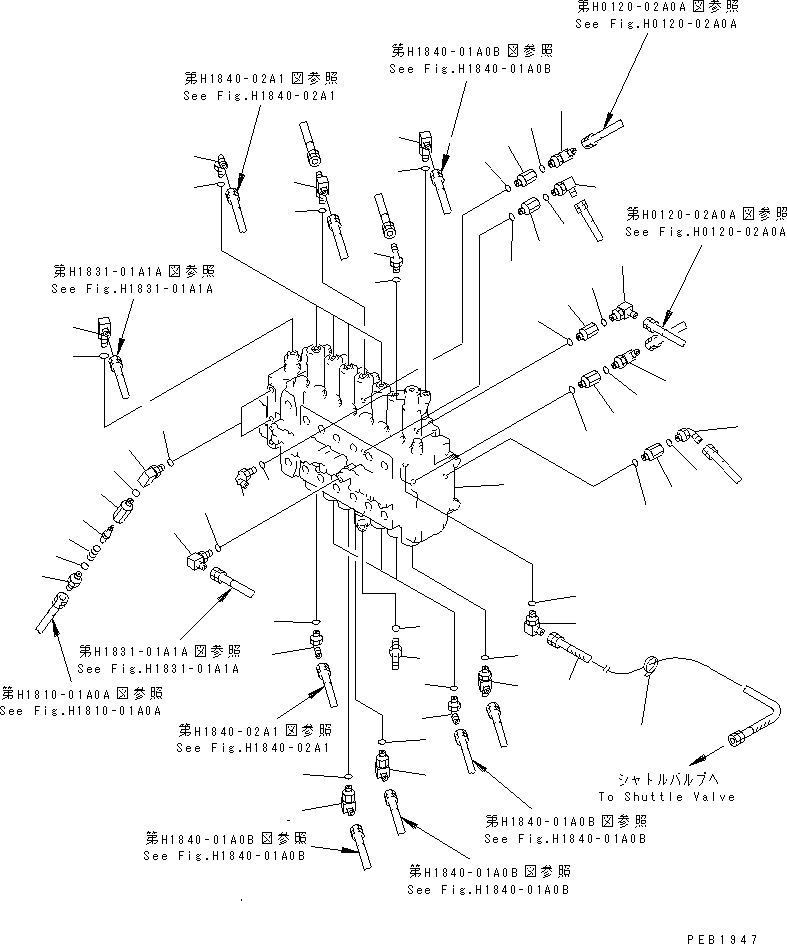 第H0120-02A0A図参照
See Fig.H0120-02A0A

第H1840-01A0B図参照
See Fig.H1840-01A0B

第H1840-02A1図参照
See Fig.H1840-02A1

第H0120-02A0A図参照
See Fig.H0120-02A0A

第H1831-01A1A図参照
See Fig.H1831-01A1A

第H1831-01A1A図参照
See Fig.H1831-01A1A

第H1810-01A0A図参照
See Fig.H1810-01A0A

第H1840-02A1図参照
See Fig.H1840-02A1

シャトルバルブへ
To Shuttle Valve

第H1840-01A0B図参照
See Fig.H1840-01A0B

第H1840-01A0B図参照
See Fig.H1840-01A0B

第H1840-01A0B図参照
See Fig.H1840-01A0B

PEB1947