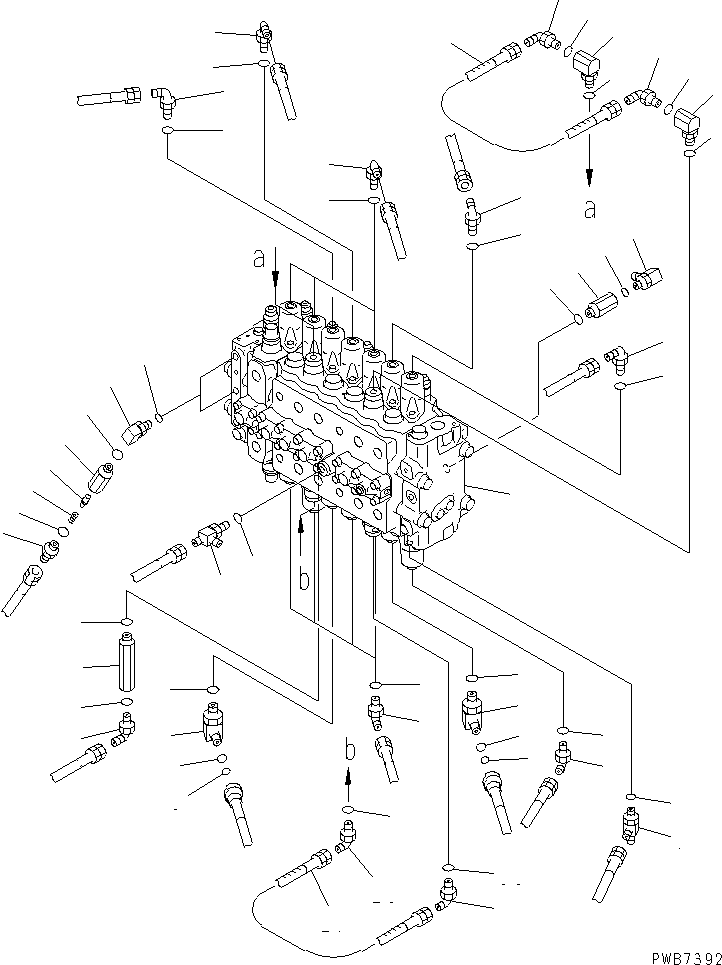 a
a
b
b
PWB7392