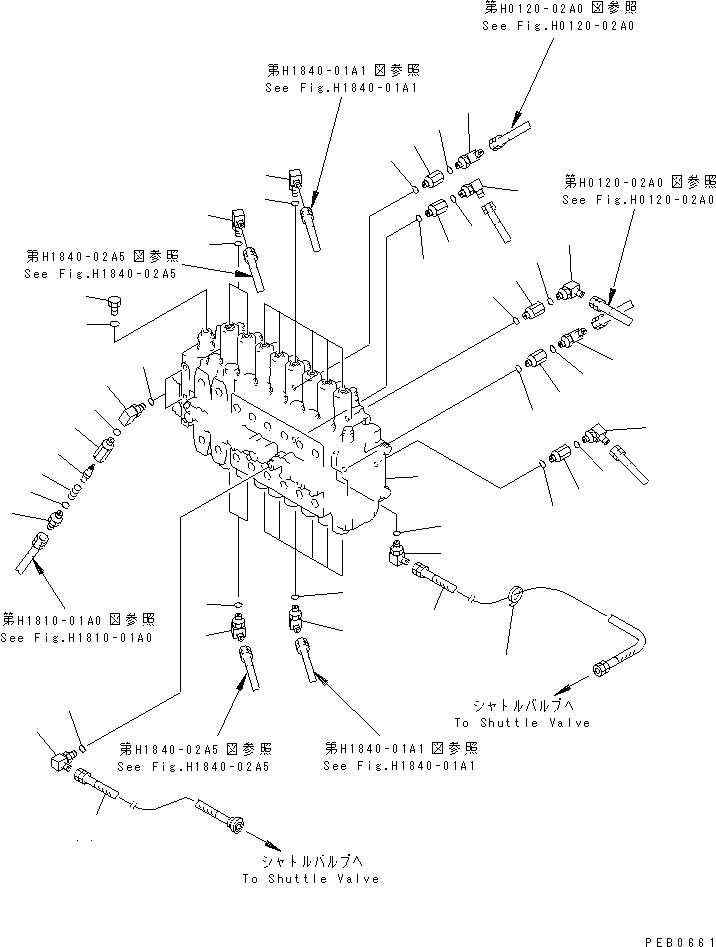 第H0120-02A0 図参照
See Fig.H0120-02A0

第H1840-01A1 図参照
See Fig.H1840-01A1

第H0120-02A0 図参照
See Fig.H0120-02A0

第H1840-02A5 図参照
See Fig.H1840-02A5

第H1810-01A0 図参照
See Fig.H1810-01A0

シャトルバルブへ
To Shuttle Valve

第H1840-02A5 図参照
See Fig.H1840-02A5

第H1840-01A1 図参照
See Fig.H1840-01A1

シャトルバルブへ
To Shuttle Valve

PEB0661