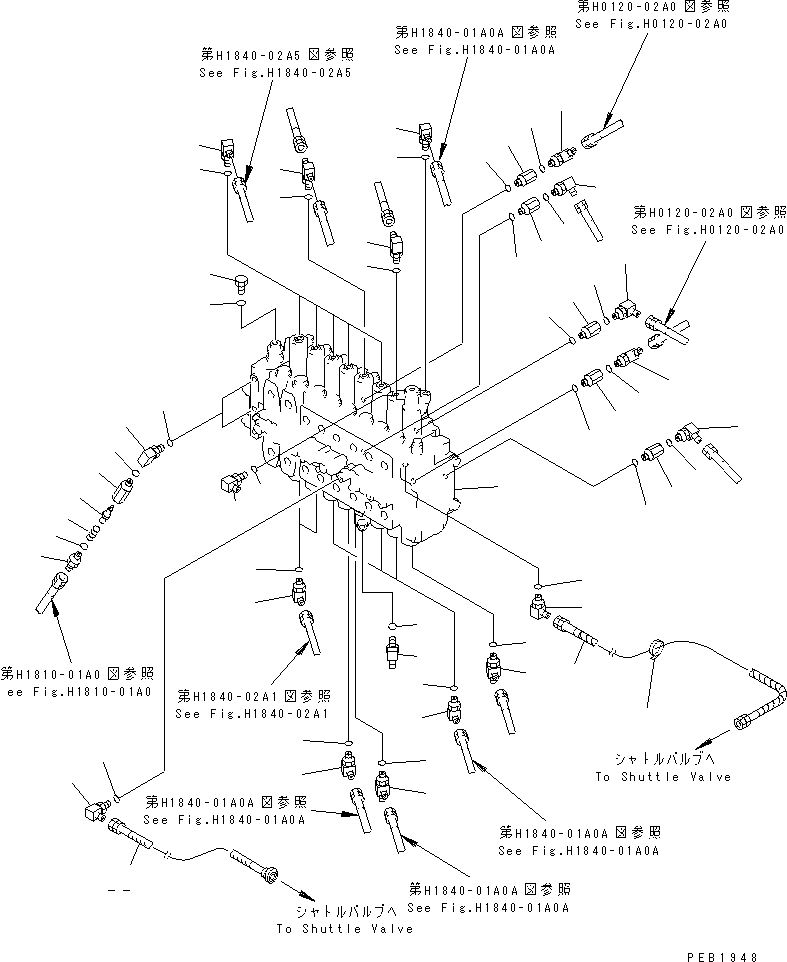 第H0120-02A0 図参照
See Fig.H0120-02A0

第H1840-01A0A 図参照
See Fig.H1840-01A0A

第H1840-02A5 図参照
See Fig.H1840-02A5

第H0120-02A0 図参照
See Fig.H0120-02A0

第H1810-01A0 図参照
ee Fig.H1810-01A0

第H1840-02A1 図参照
See Fig.H1840-02A1

シャトルバルブへ
To Shuttle Valve

第H1840-01A0A 図参照
See Fig.H1840-01A0A

第H1840-01A0A 図参照
See Fig.H1840-01A0A

第H1840-01A0A 図参照
See Fig.H1840-01A0A

シャトルバルブへ
To Shuttle Valve

PEB1948