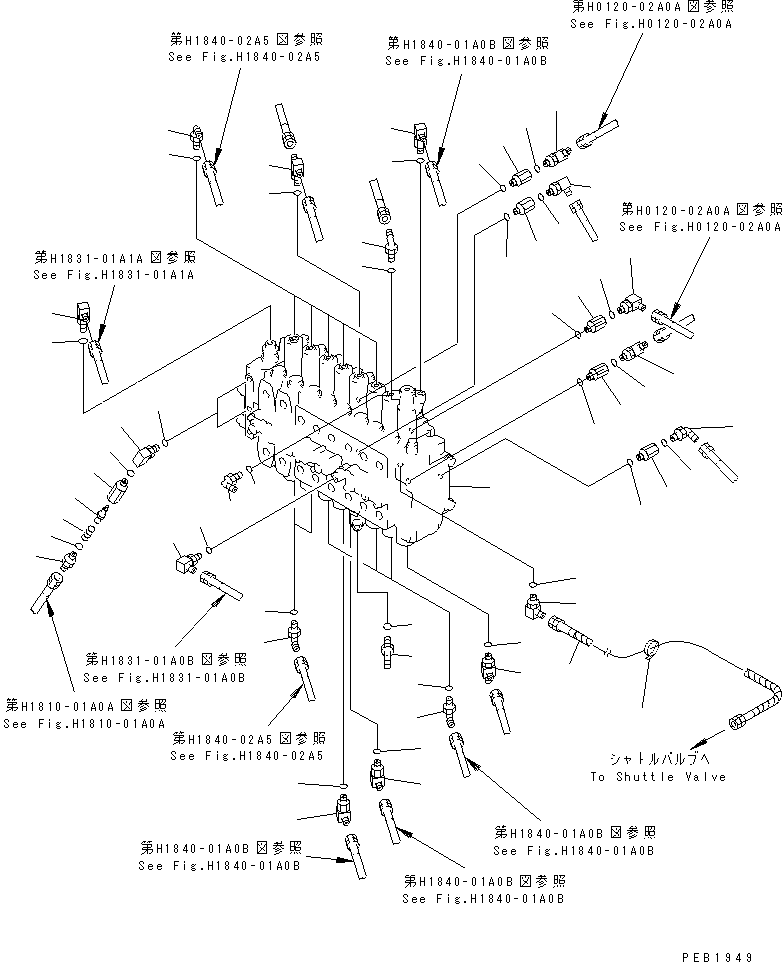 第H0120-02A0A図参照
See Fig.H0120-02A0A

第H1840-02A5図参照
See Fig.H1840-02A5

第H1840-01A0B図参照
See Fig.H1840-01A0B

第H0120-02A0A図参照
See Fig.H0120-02A0A

第H1831-01A1A図参照
See Fig.H1831-01A1A

第H1831-01A0B図参照
See Fig.H1831-01A0B

第H1810-01A0A図参照
See Fig.H1810-01A0A

第H1840-02A5図参照
See Fig.H1840-02A5

シャトルバルブへ
To Shuttle Valve

第H1840-01A0B図参照
See Fig.H1840-01A0B

第H1840-01A0B図参照
See Fig.H1840-01A0B

第H1840-01A0B図参照
See Fig.H1840-01A0B

PEB1949