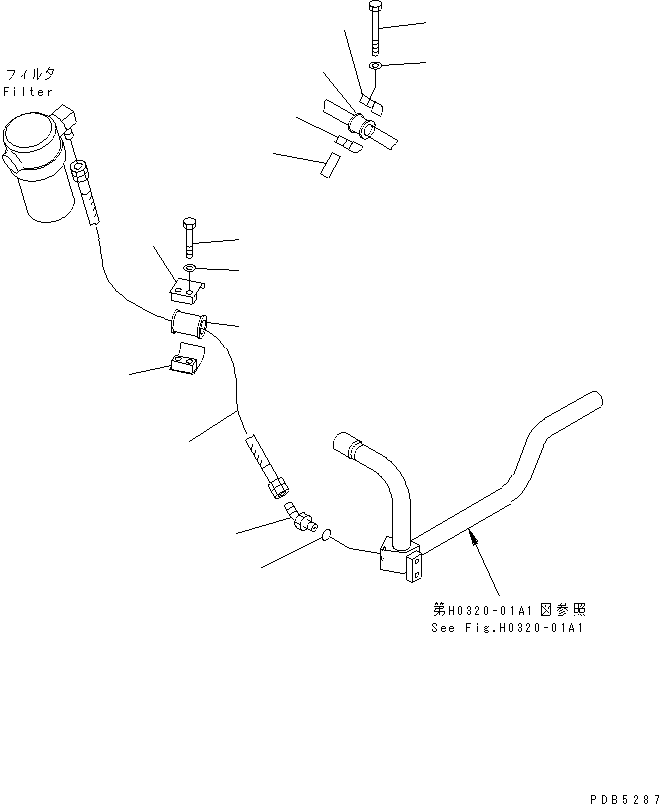 フィルタ
Filter

第H0320-01A1図参照
See Fig.H0320-01A1

PDB5287