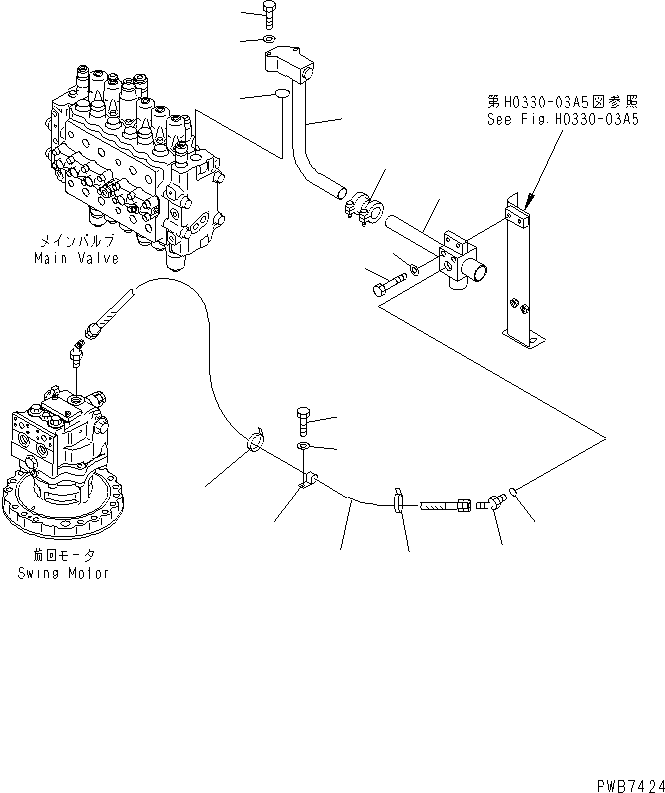 第H0330-03A5図参照
See Fig.H0330-03A5

メインバルブ
Main Valve

旋回モータ
Swing Motor

PWB7424