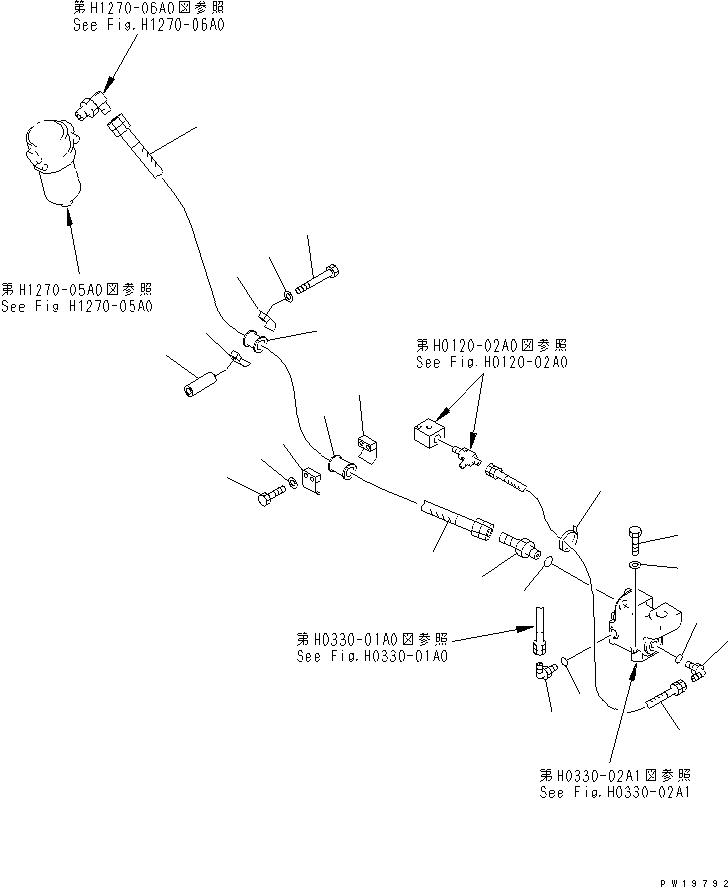 第H1270-06A0図参照
See Fig.H1270-06A0

第H1270-05A0図参照
See Fig H1270-05A0

第H0120-02A0図参照
See Fig.H0120-02A0

第H0330-01A0図参照
See Fig.H0330-01A0

第H0330-02A1図参照
See Fig.H0330-02A1

PW19792