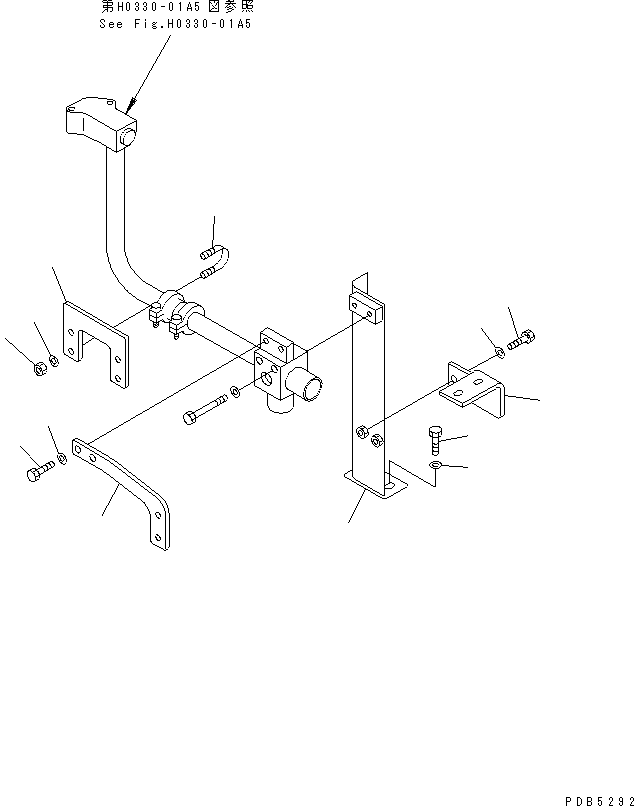 第H0330-01A5 図参照
See Fig.H0330-01A5

PDB5292