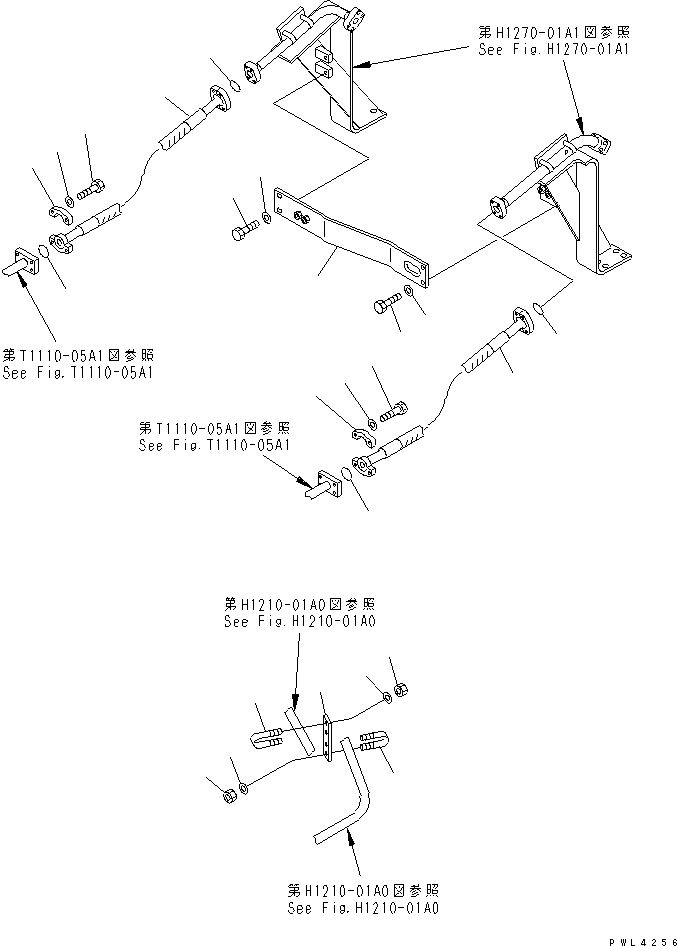 第H1270-01A1図参照
See Fig.H1270-01A1

第T1110-05A1図参照
See Fig.T1110-05A1

第T1110-05A1図参照
See Fig.T1110-05A1

第H1210-01A0図参照
See Fig.H1210-01A0

第H1210-01A0図参照
See Fig.H1210-01A0

PWL4256