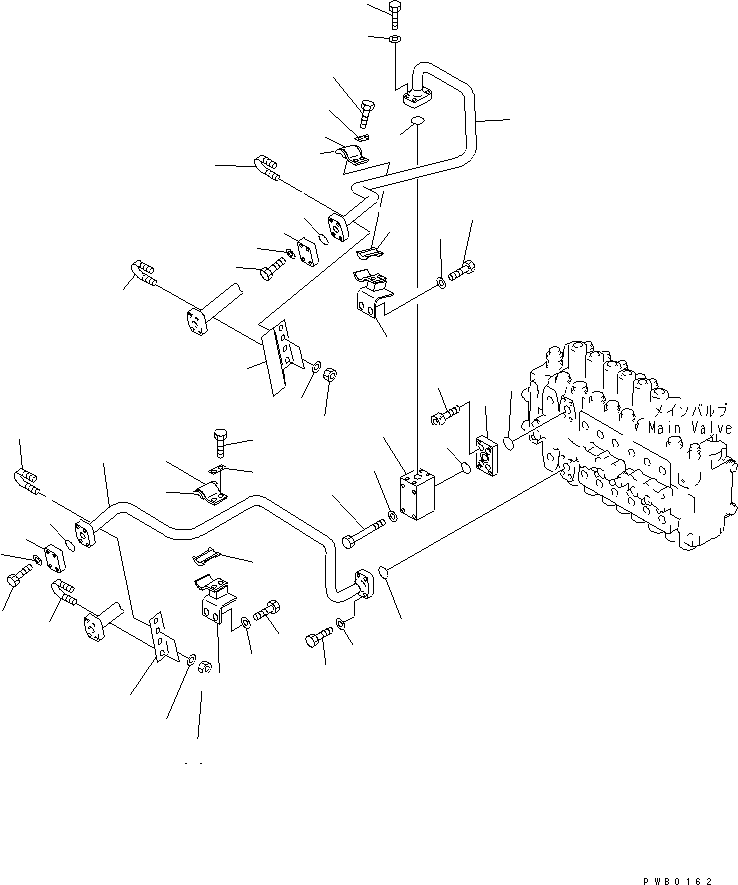 メインバルブ
Main Valve

PWB0162