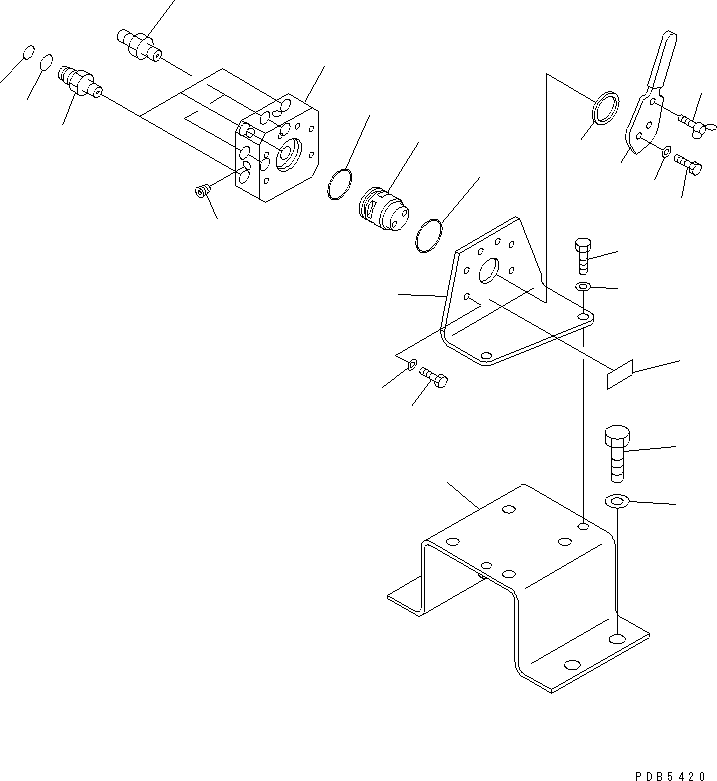 PDB5420