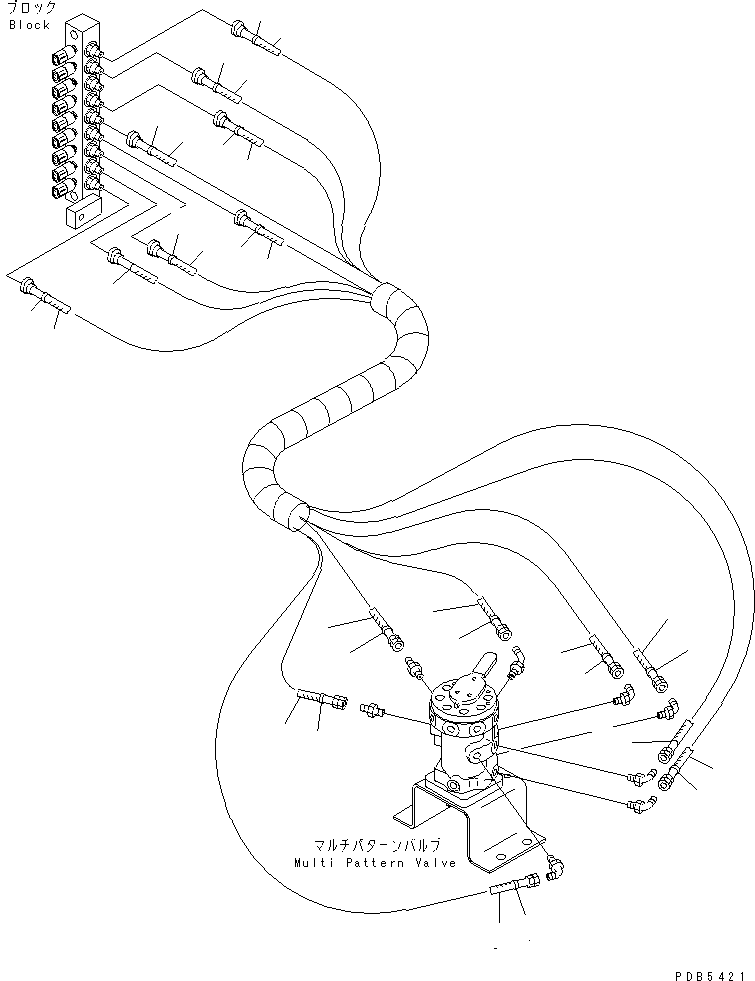 ブロック
Block

マルチパターンバルブ
Multi Pattern Valve

PDB5421