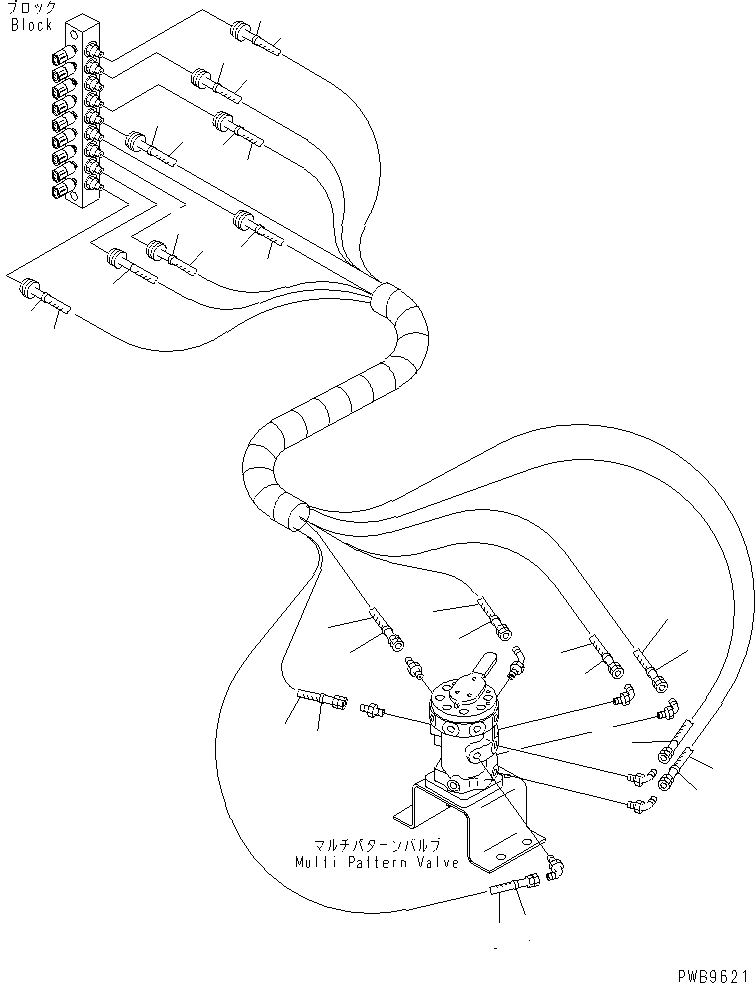 ブロック
Block

マルチパターンバルブ
Multi Pattern Valve

PWB9621