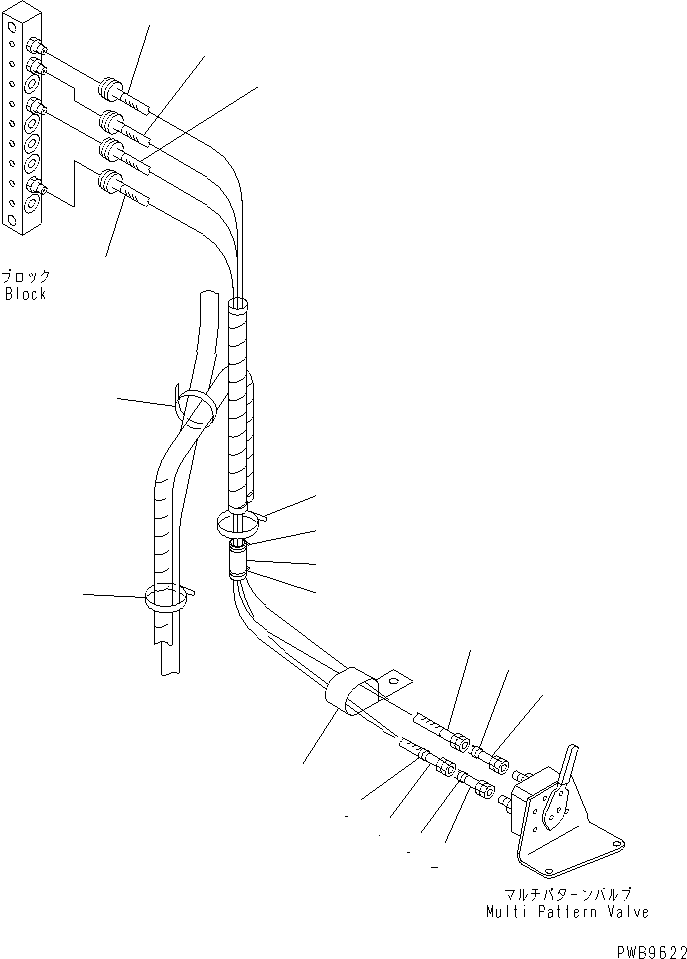 ブロック
Block

マルチパターンバルブ
Multi Pattern Valve

PWB9622