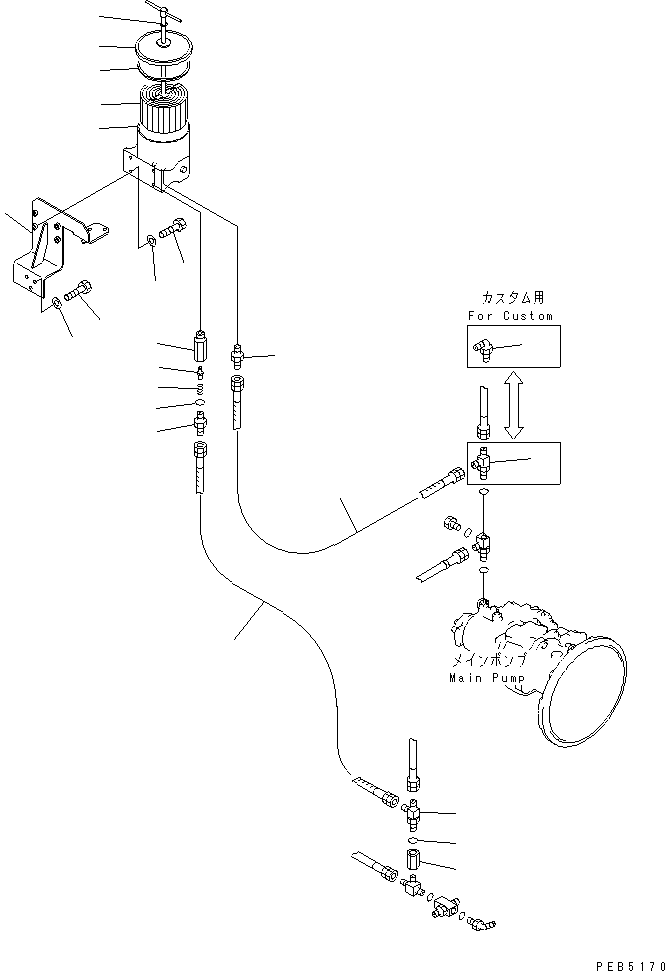 カスタム用
For Custom

メインポンプ
Main Pump

PEB5170