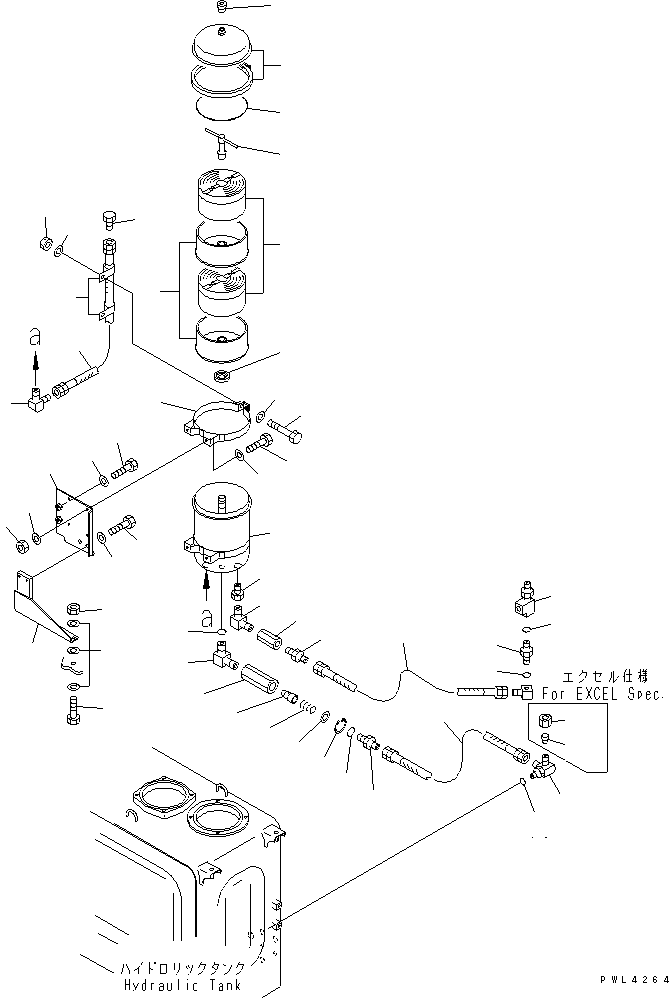 a

a

エクセル仕様
For EXCEL Spec.

ハイドロリックタンク
Hydraulic Tank

PWL4264