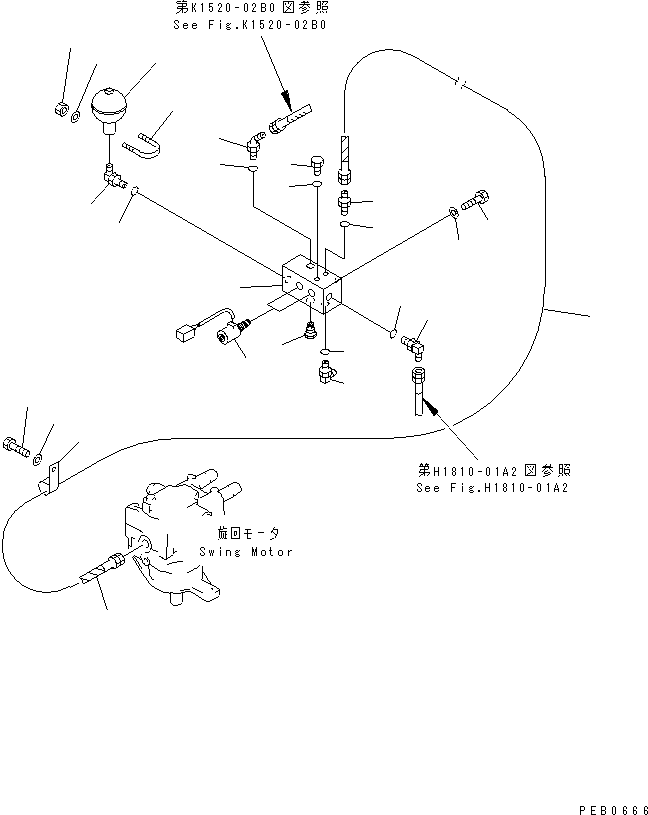 第K1520-02B0 図参照
See Fig.K1520-02B0

第H1810-01A2 図参照
See Fig.H1810-01A2

旋回モータ
Swing Motor

PEB0666