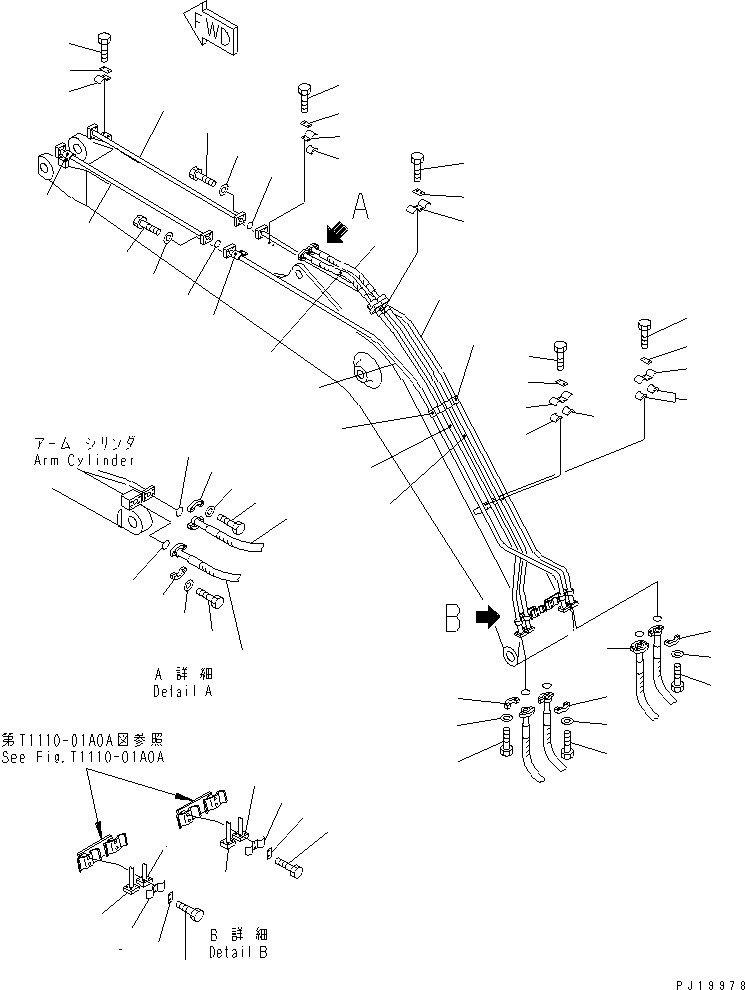 FWD

A

アーム シリンダ
Arm Cylinder

A 詳 細
Detail A

B

第T1110-01A0A図参照
See Fig.T1110-01A0A

B 詳 細
Detail B

PJ19978