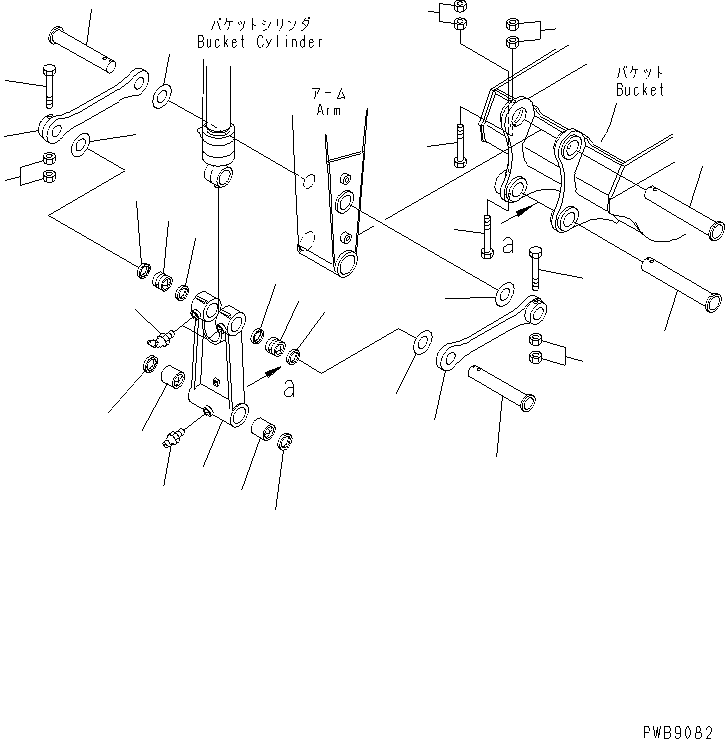 バケットシリンダ
Bucket Cylinder

アーム
Arm

バケット
Bucket

a

a

PWB9082