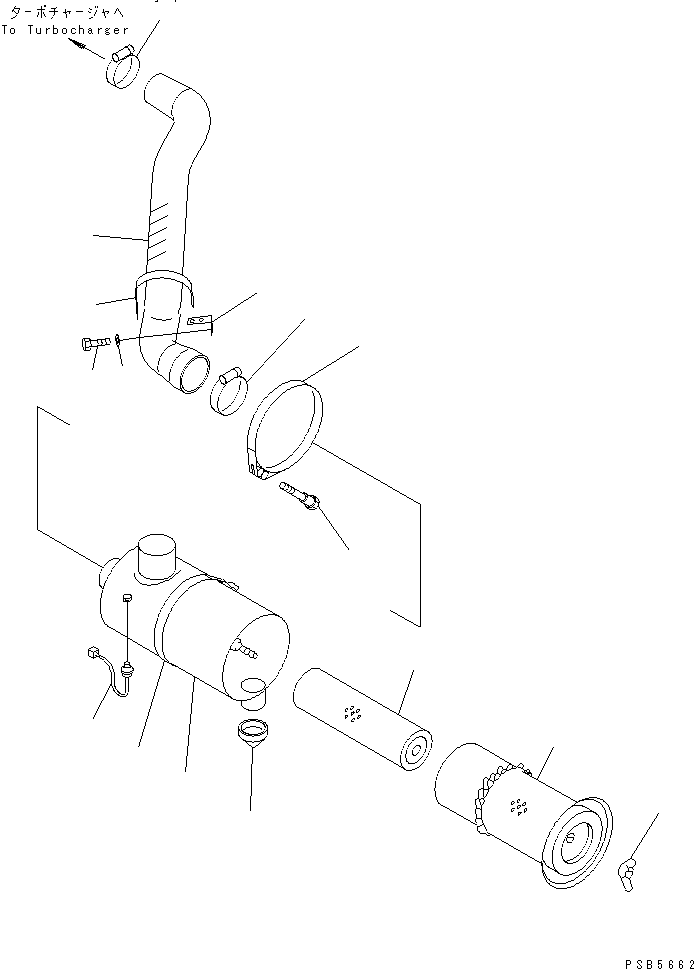 ターボチャージャへ
To Turbocharger

PSB5662