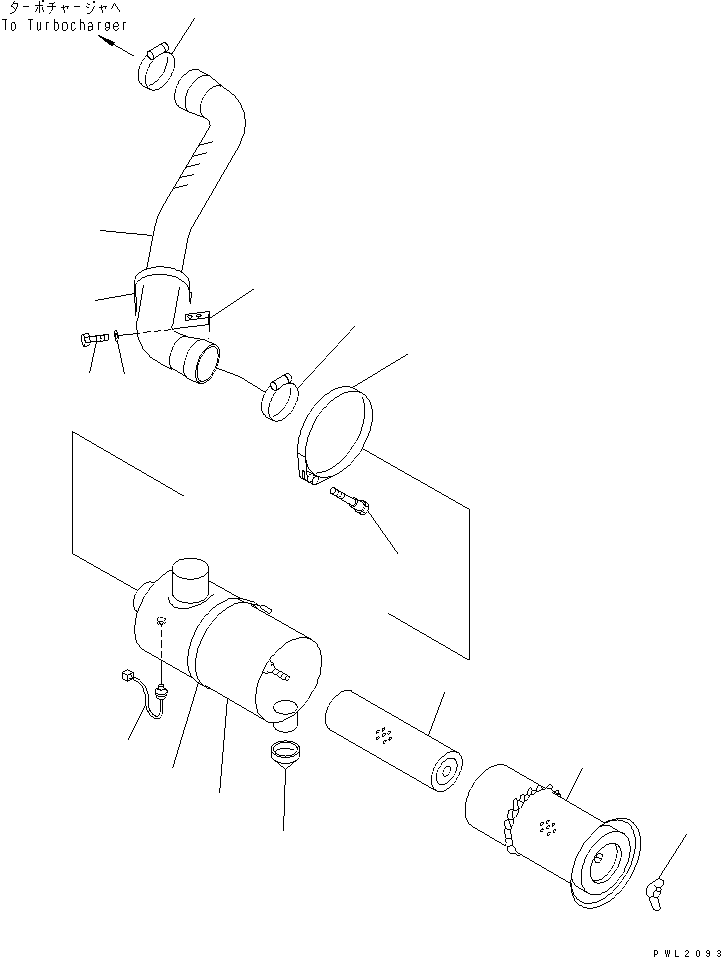 ターボチャージャへ
To Turbocharger

PWL2093