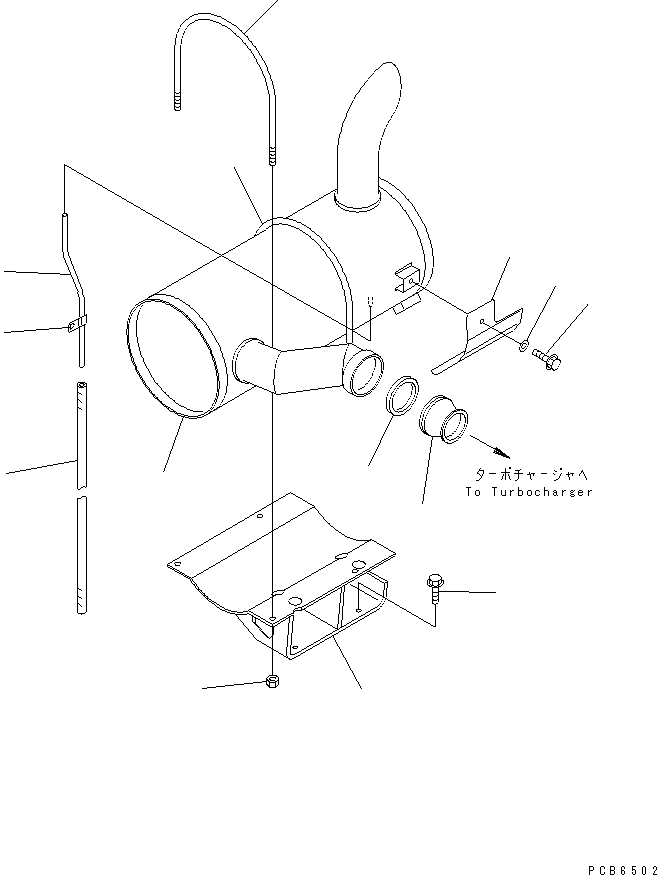 ターボチャージャへ
To Turbocharger

PCB6502