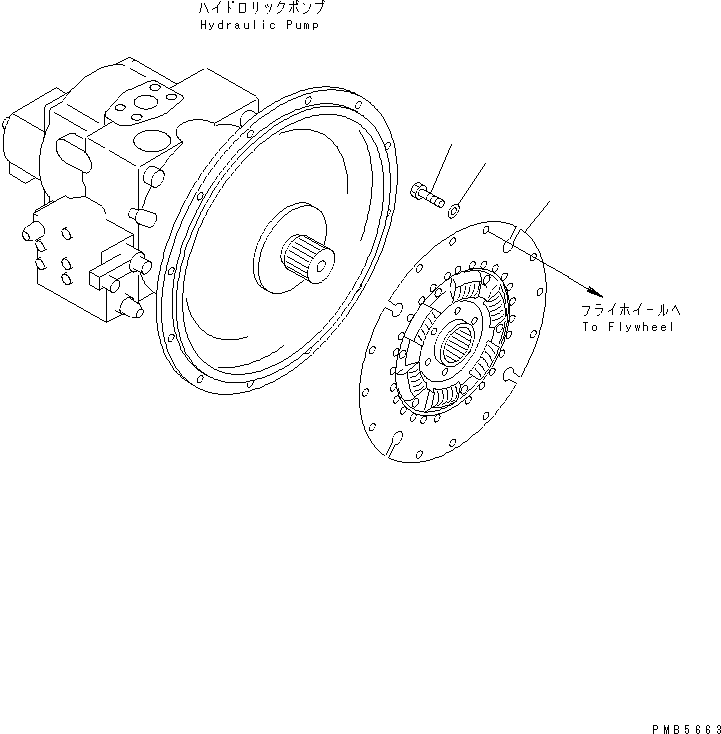 ハイドロリックポンプ
Hydraulic Pump

フライホイールへ
To Flywheel

PMB5663