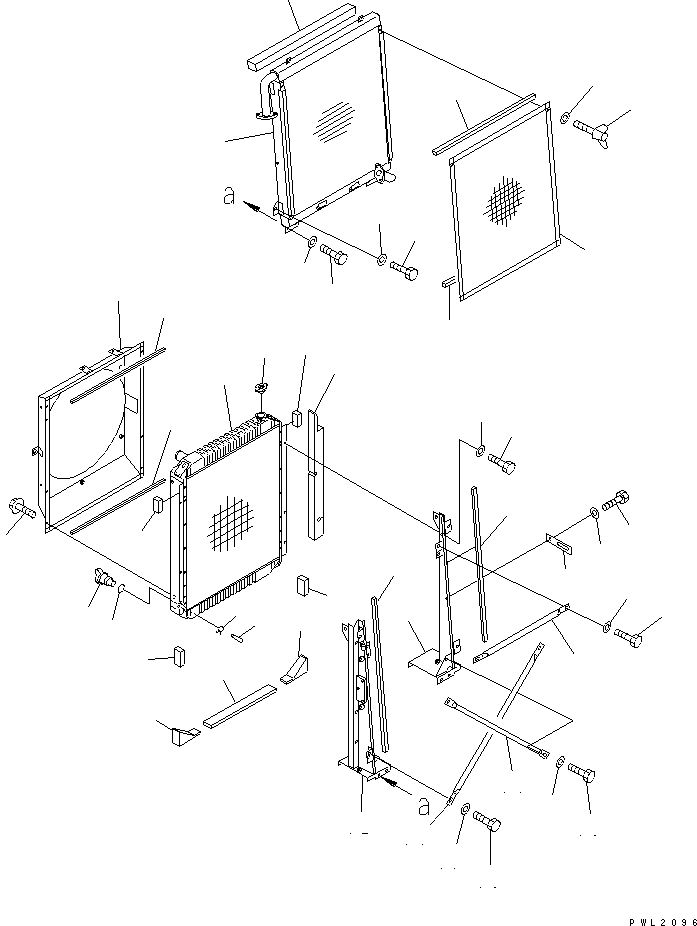 a

a

PWL2096