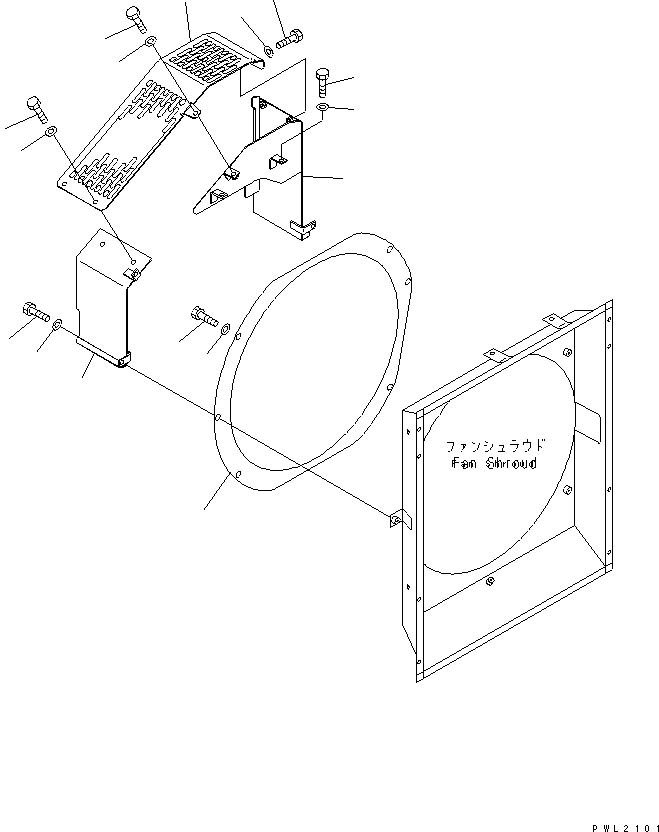 ファンシュラウド
Fan Shroud

PWL2101