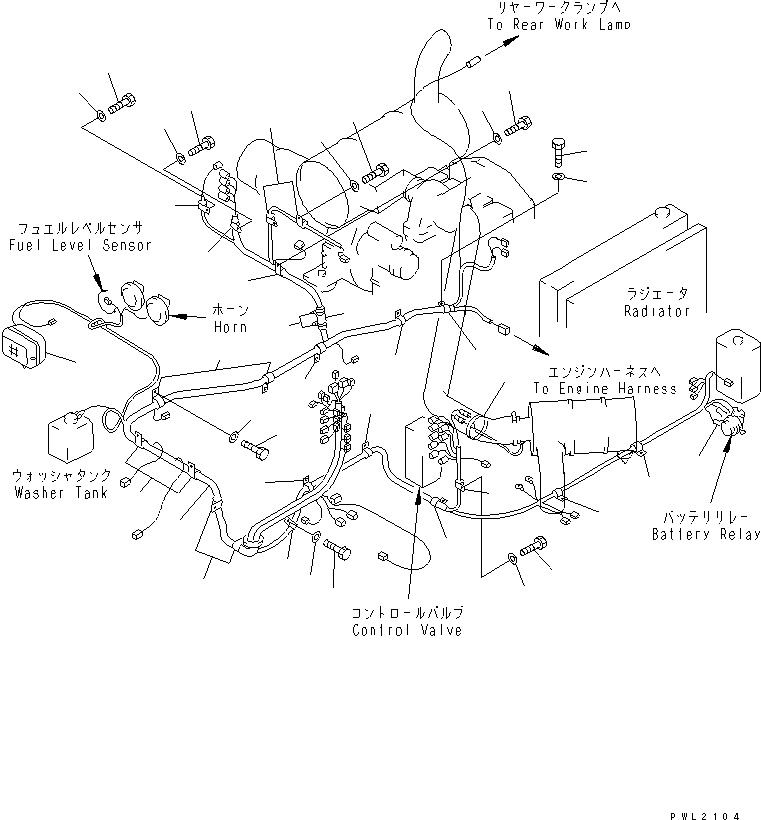 リヤーワークランプへ
To Rear Work Lamp

フュエルレベルセンサ
Fuel Level Sensor

ホーン
Horn

ラジエータ
Radiator

エンジンハーネスへ
To Engine Harness

ウォッシャタンク
Washer Tank

バッテリリレー
Battery Relay

コントロールバルブ
Control Valve

PWL2104