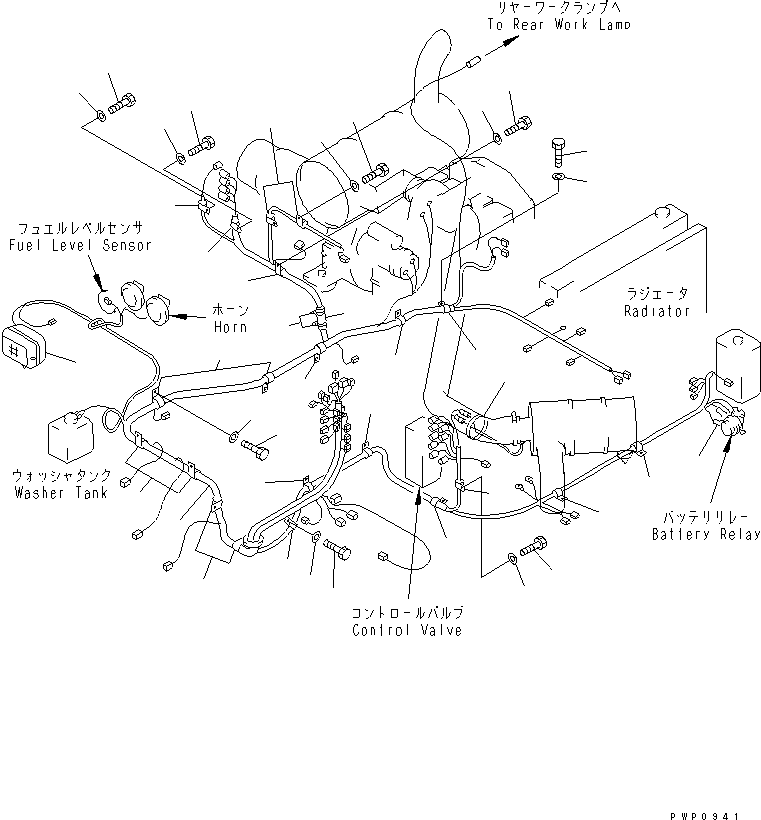 リヤーワークランプへ
To Rear Work Lamp

フュエルレベルセンサ
Fuel Level Sensor

ホーン
Horn

ラジエータ
Radiator

ウォッシャタンク
Washer Tank

バッテリリレー
Battery Relay

コントロールバルブ
Control Valve

PWP0941