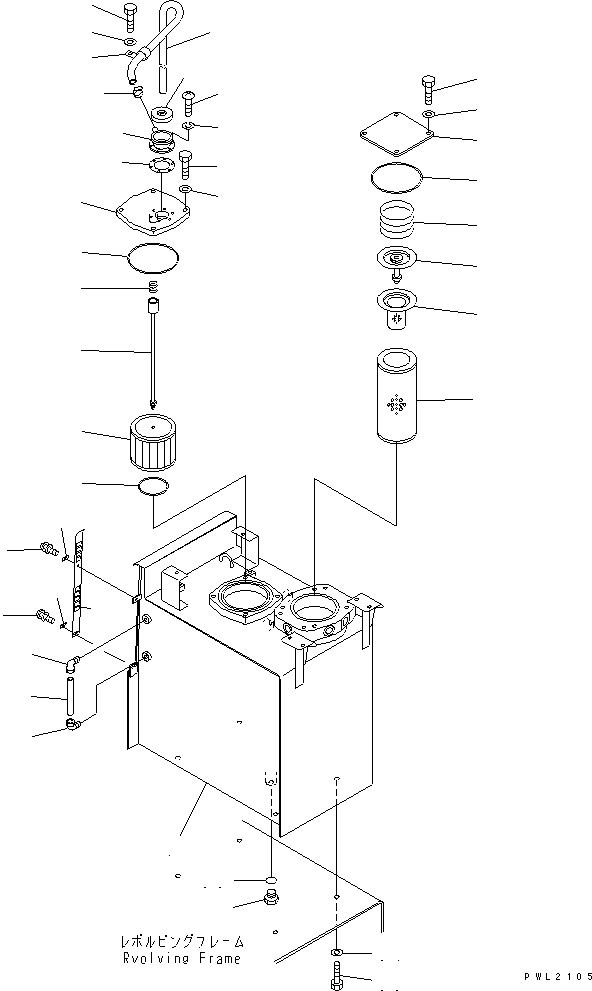 レボルビングフレーム
Rvolving Frame

PWL2105