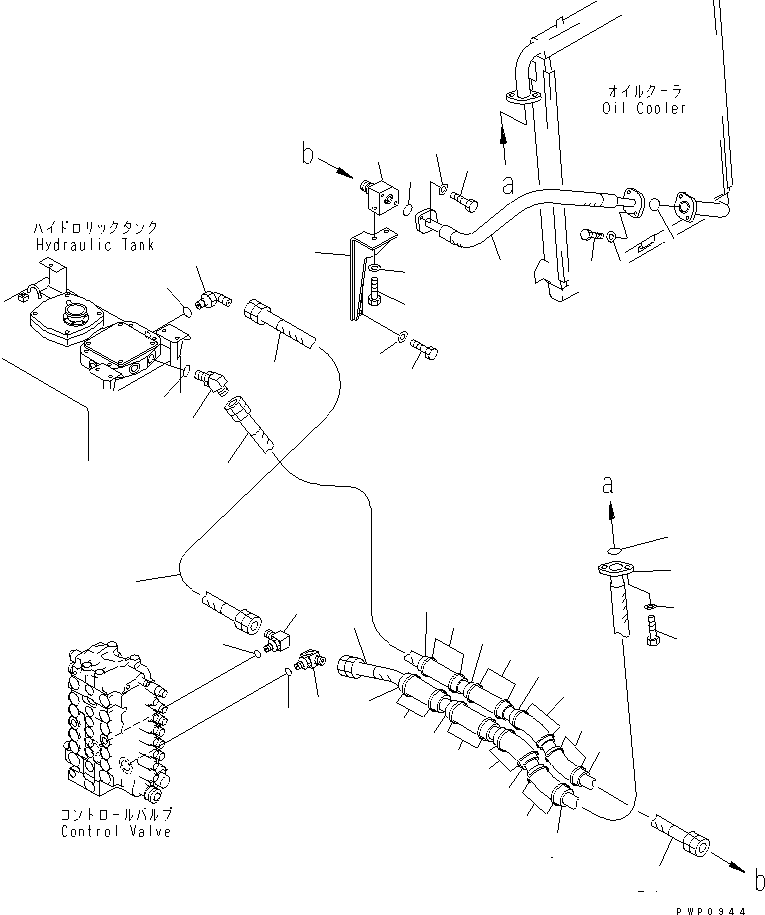 オイルクーラ
Oil Cooler

b

a

ハイドロリックタンク
Hydraulic Tank

a

コントロールバルブ
Control Valve

b

PWP0944