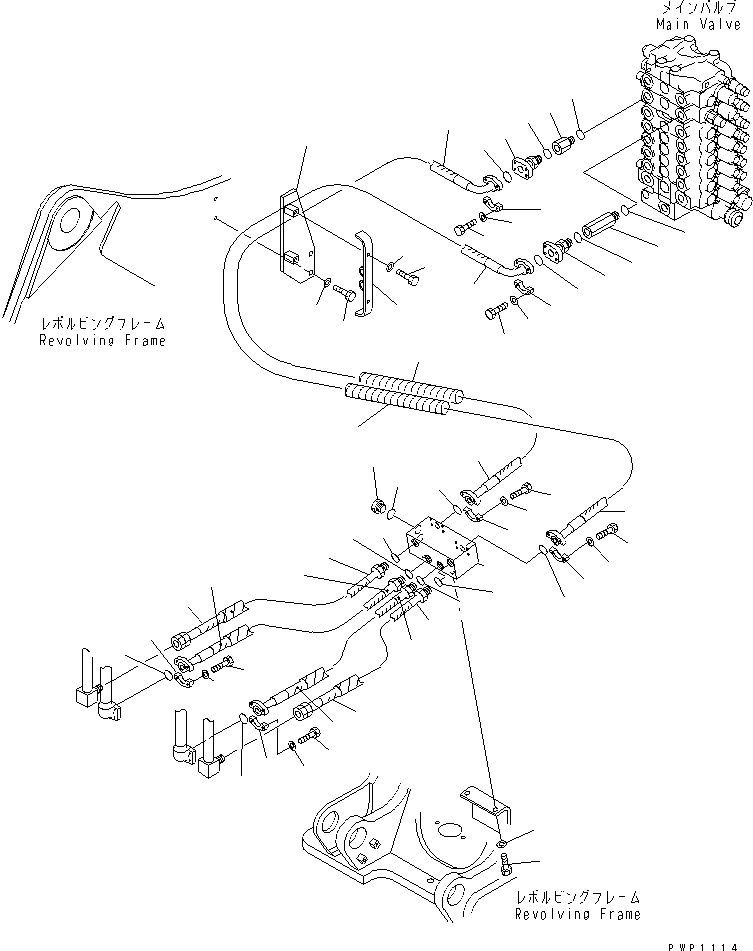 メインバルブ
Main Valve

レボルビングフレーム
Revolving Frame

レボルビングフレーム
Revolving Frame

PWP1114