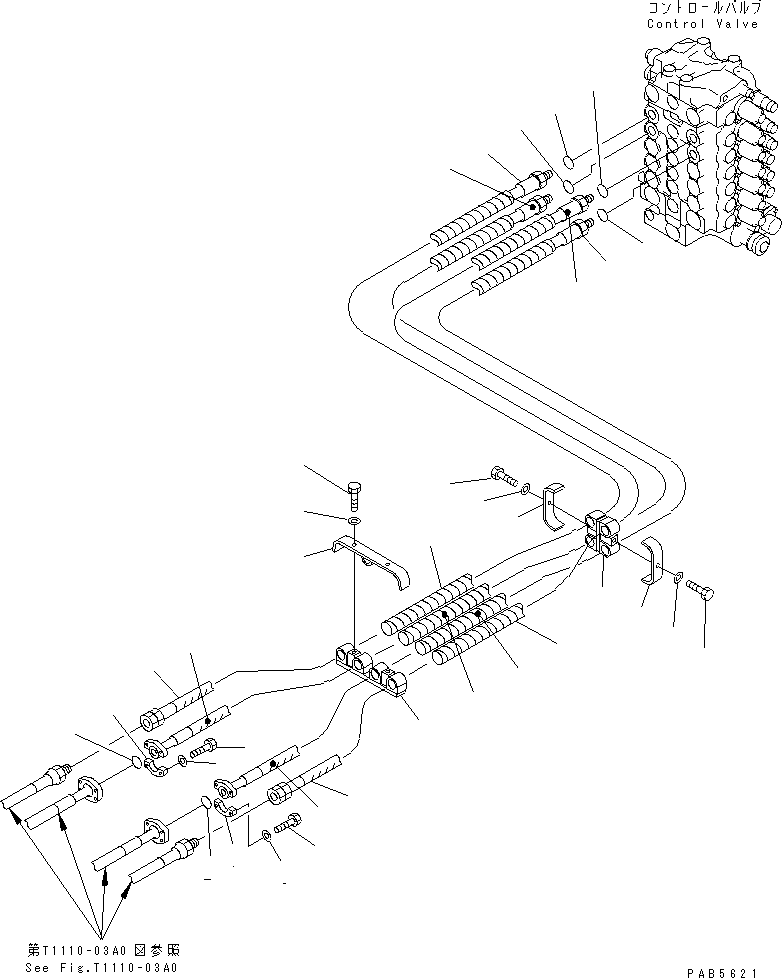 コントロールバルブ
Control Valve

第T1110-03A0 図参照
See Fig.T1110-03A0

PAB5621