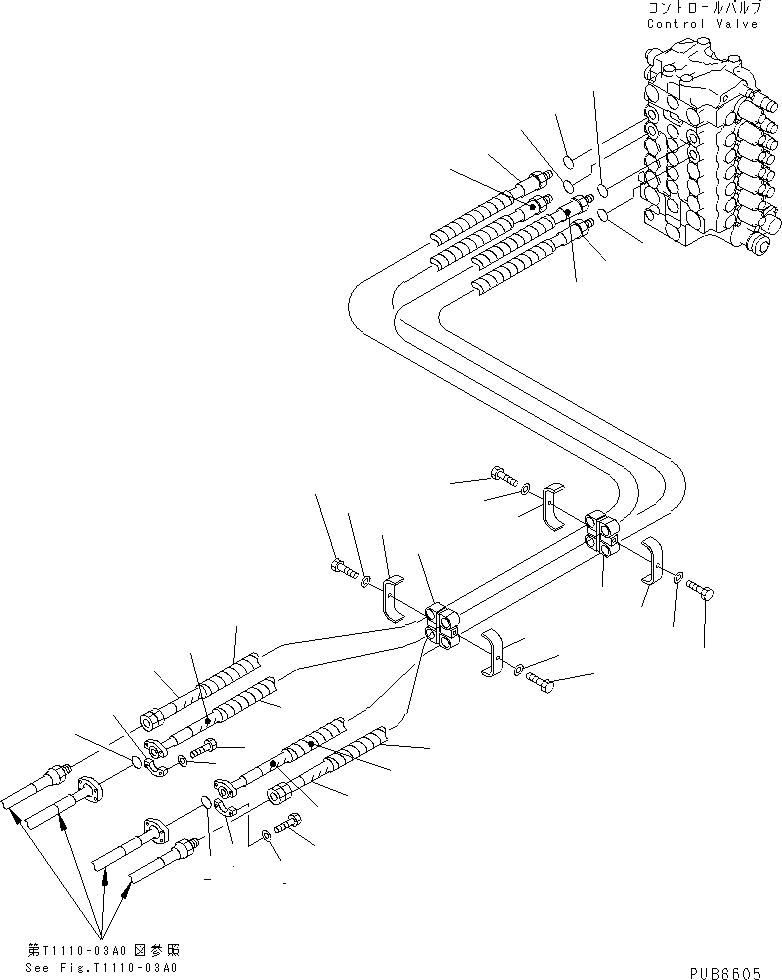 コントロールバルブ
Control Valve

第T1110-03A0 図参照
See Fig.T1110-03A0

PUB6605