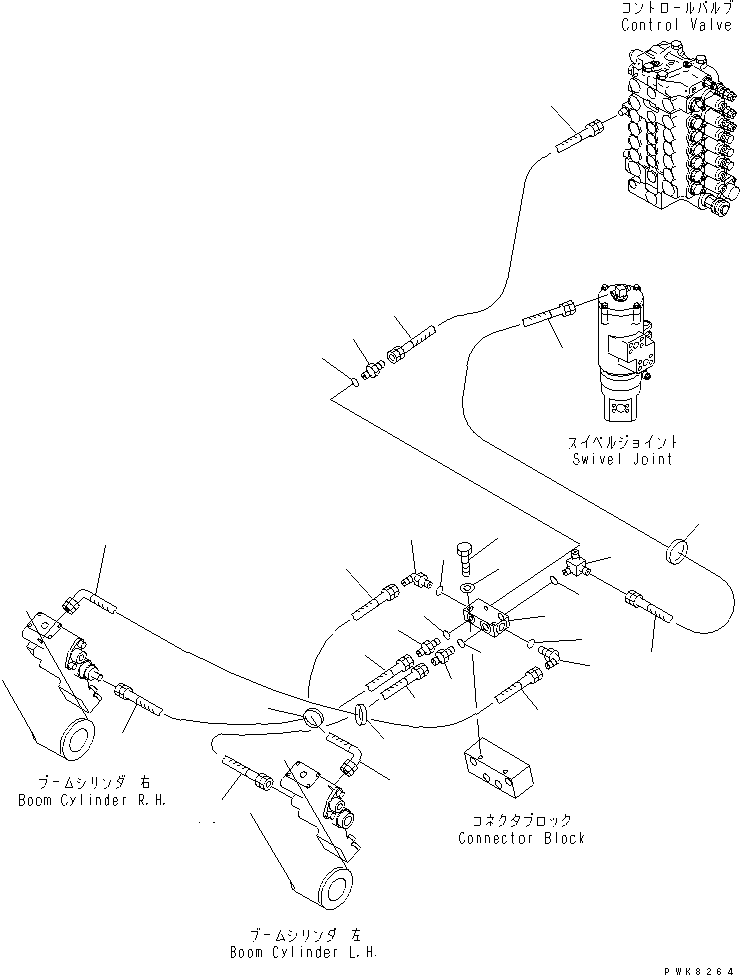 コントロールバルブ
Control Valve

スイベルジョイント
Swivel Joint

ブームシリンダ 右
Boom Cylinder R.H.

コネクタブロック
Connector Block

ブームシリンダ 左
Boom Cylinder L.H.

PWK8264